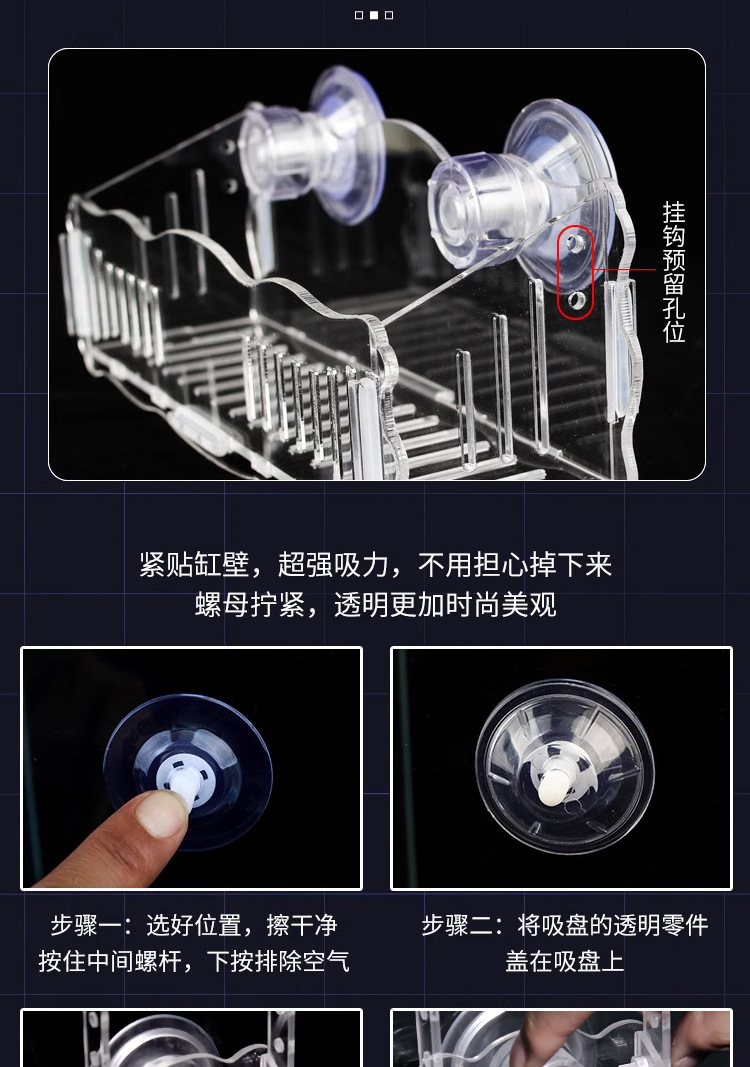 挂钩预留孔位

紧贴缸壁，超强吸力，不用担心掉下来
螺母拧紧，透明更加时尚美观

步骤一：选好位置，擦干净
按住中间螺杆，下按排除空气

步骤二：将吸盘的透明零件
盖在吸盘上