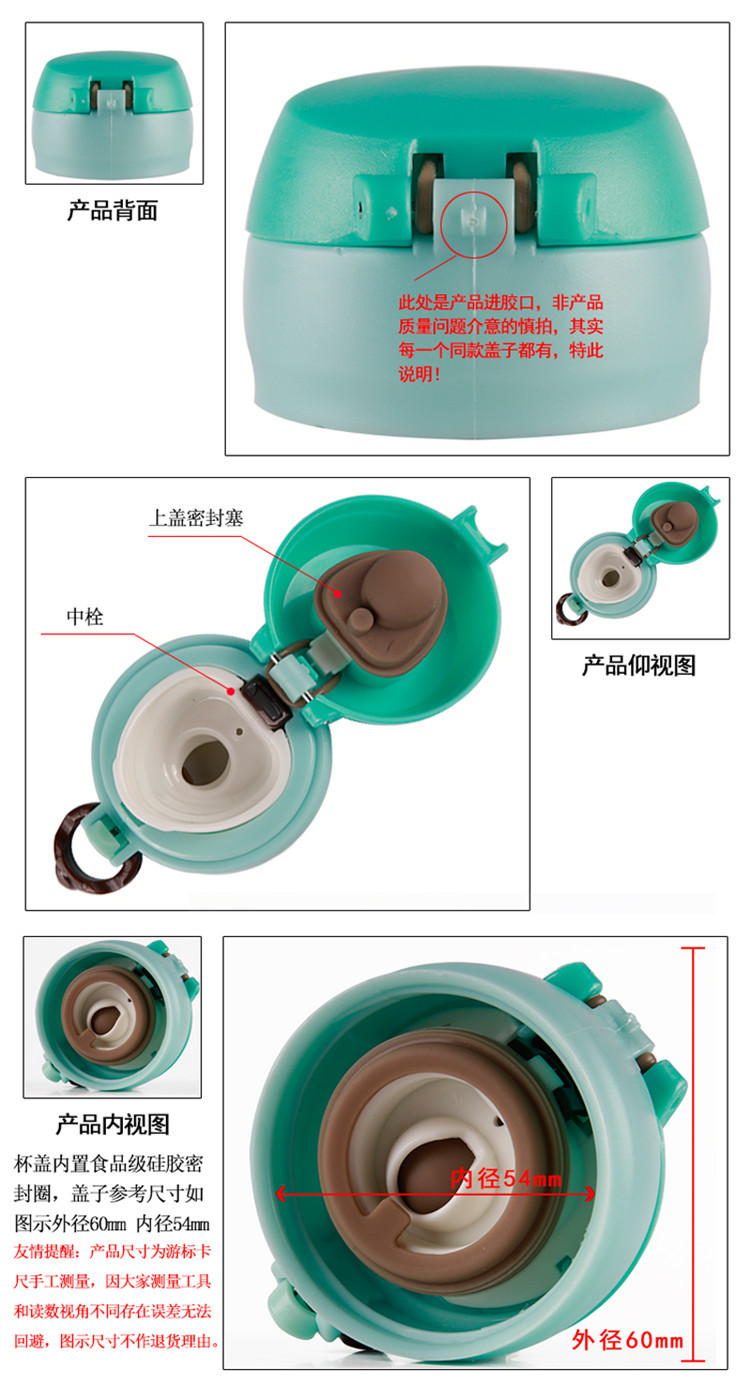 产品背面

此处是产品进胶口，非产品质量问题介意的慎拍，其实每一个同款盖子都有，特此说明！

上盖密封塞

中栓

产品仰视图

产品内视图

杯盖内置食品级硅胶密封圈，盖子参考尺寸如图示外径60mm 内径54mm

友情提醒：产品尺寸为游标卡尺手工测量，因大家测量工具和读数视角不同存在误差无法回避，图示尺寸不作退货理由。

内径54mm

外径60mm