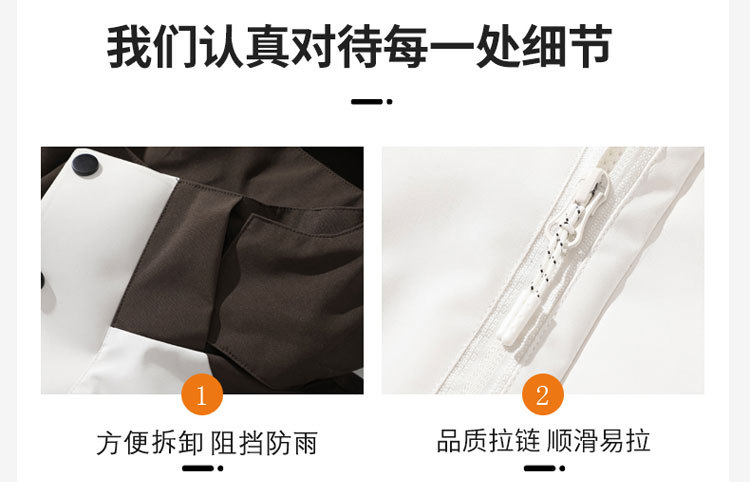 我们认真对待每一处细节

1

方便拆卸 阻挡防雨

2

品质拉链 顺滑易拉