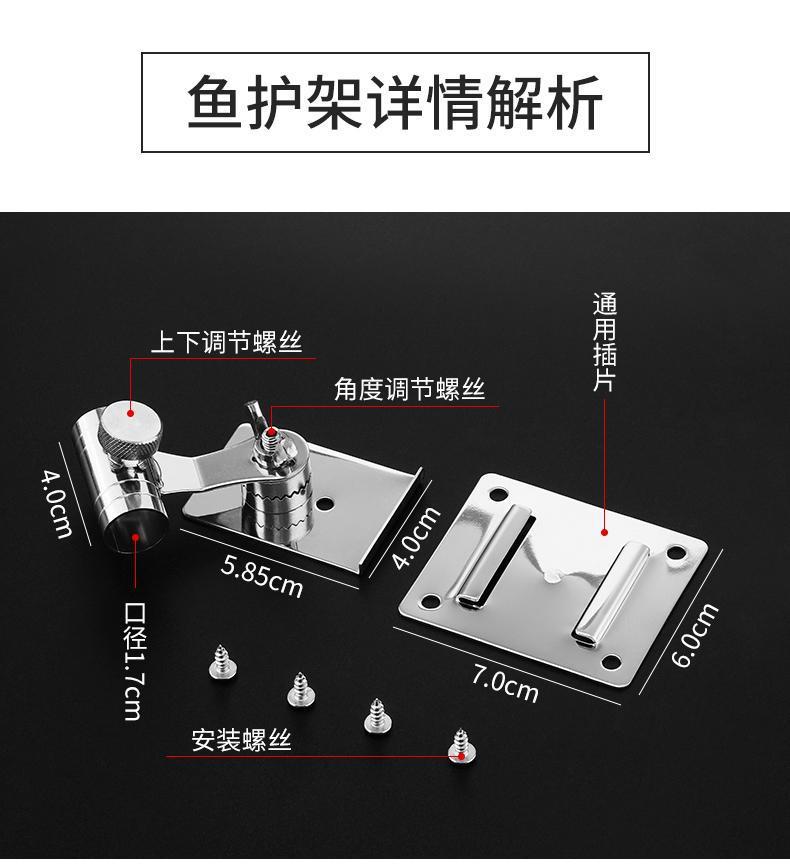 鱼护架详情解析

上下调节螺丝

角度调节螺丝

通用插片

4.0cm

5.85cm

4.0cm

口径1.7cm

7.0cm

6.0cm

安装螺丝