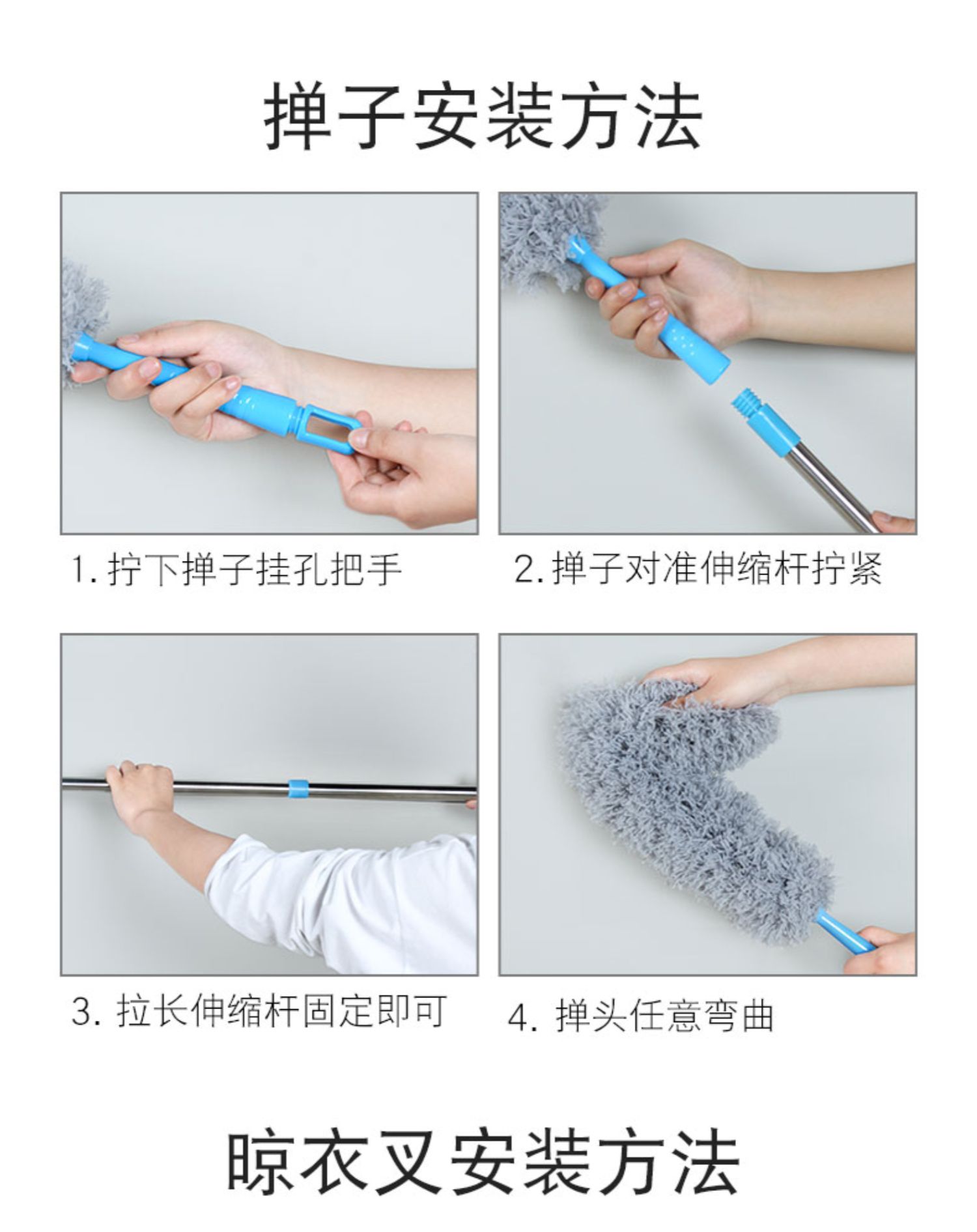 掸子安装方法

1. 拧下掸子挂孔把手

2. 掸子对准伸缩杆拧紧

3. 拉长伸缩杆固定即可

4. 掸头任意弯曲

晾衣叉安装方法