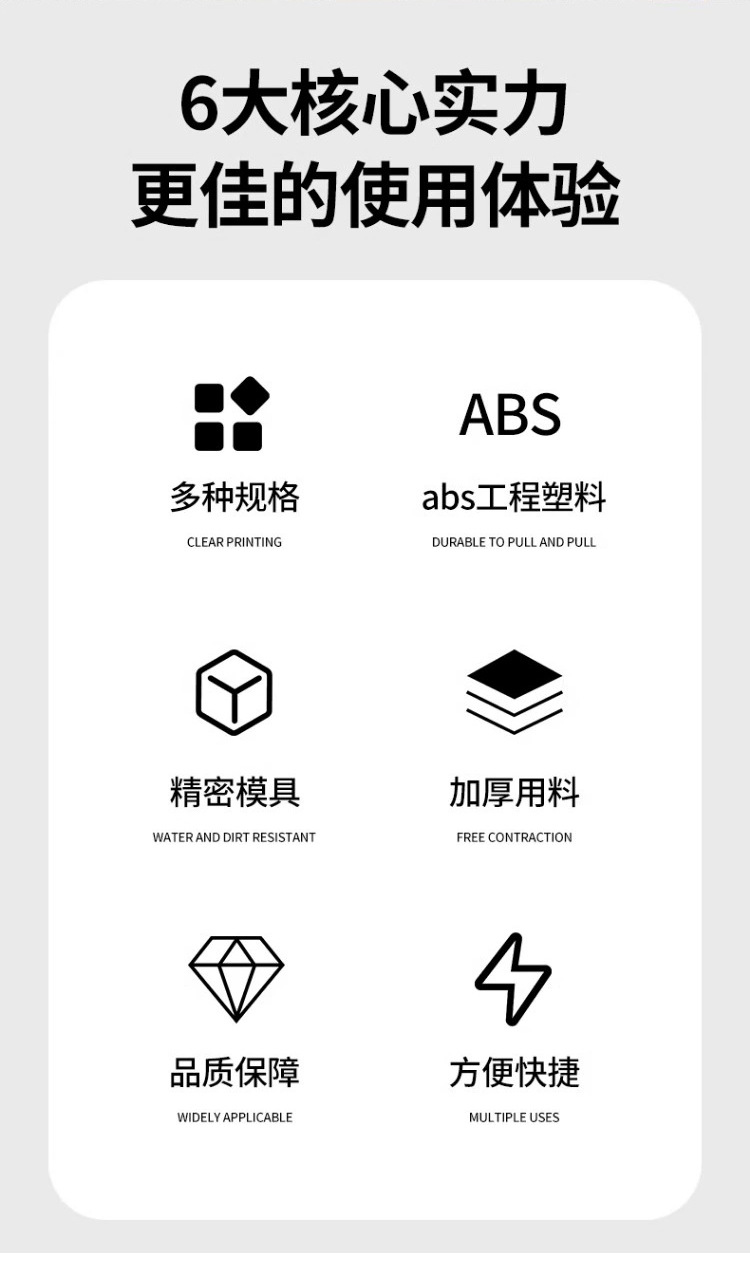 6大核心实力
更佳的使用体验

多种规格
CLEAR PRINTING

ABS
abs工程塑料
DURABLE TO PULL AND PULL

精密模具
WATER AND DIRT RESISTANT

加厚用料
FREE CONTRACTION

品质保障
WIDELY APPLICABLE

方便快捷
MULTIPLE USES