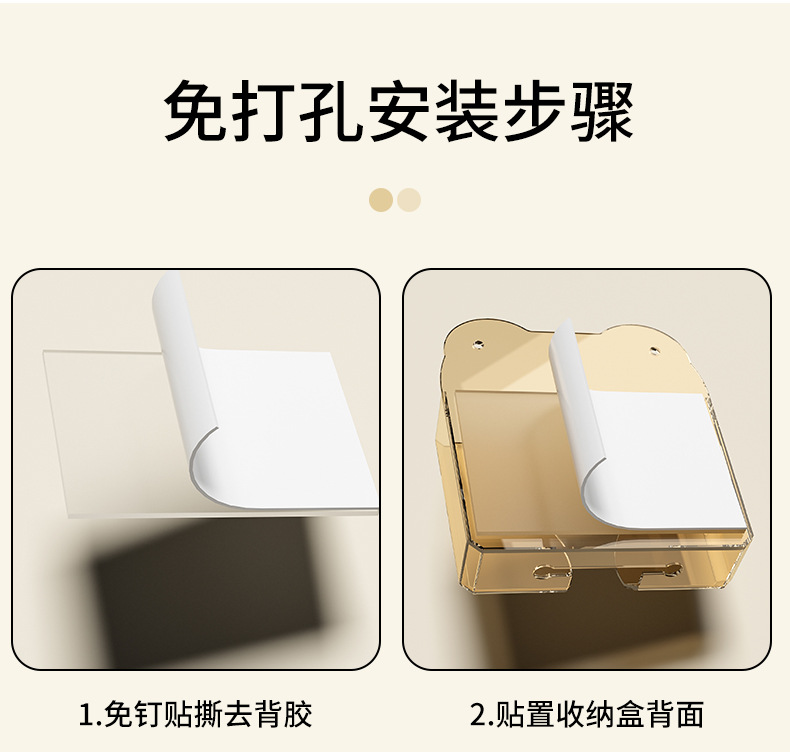 免打孔安装步骤

1.免钉贴撕去背胶

2.贴置收纳盒背面