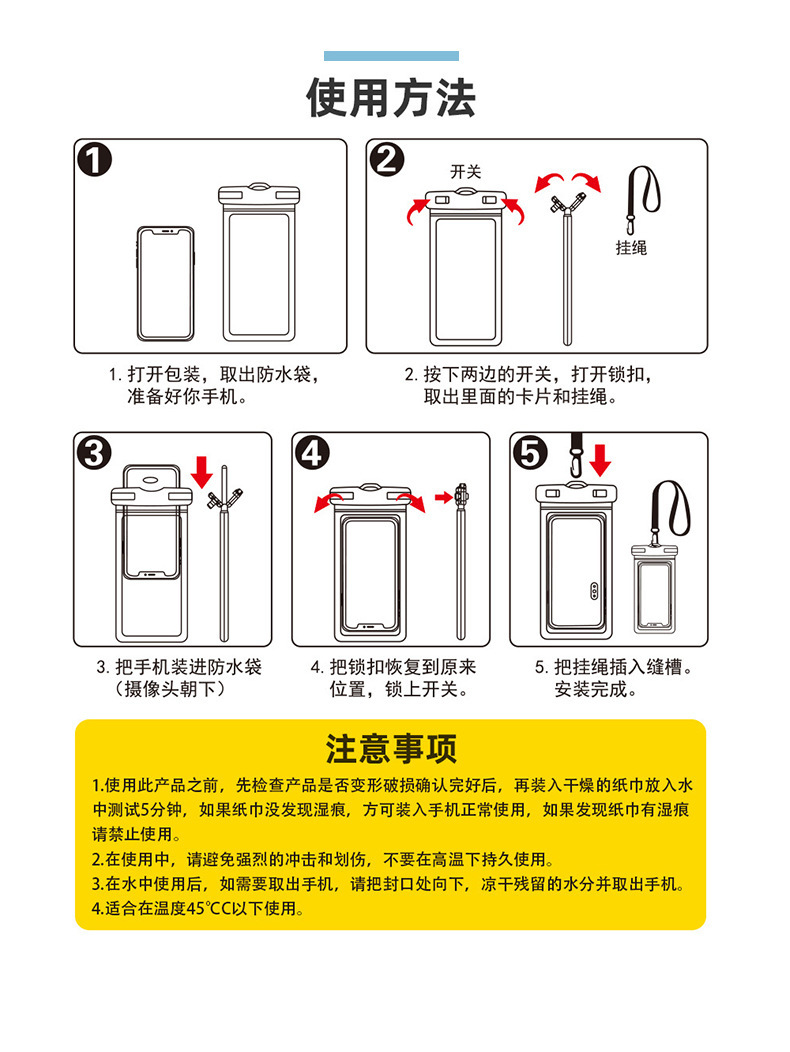 使用方法

1

2

开关

挂绳

1. 打开包装，取出防水袋，准备好你手机。

2. 按下两边的开关，打开锁扣，取出里面的卡片和挂绳。

3

4

5

3. 把手机装进防水袋（摄像头朝下）

4. 把锁扣恢复到原来位置，锁上开关。

5. 把挂绳插入缝槽。安装完成。

注意事项

1.使用此产品之前，先检查产品是否变形破损确认完好后，再装入干燥的纸巾放入水中测试5分钟，如果纸巾没发现湿痕，方可装入手机正常使用，如果发现纸巾有湿痕请禁止使用。

2.在使用中，请避免强烈的冲击和划伤，不要在高温下持久使用。

3.在水中使用后，如需要取出手机，请把封口处向下，凉干残留的水分并取出手机。

4.适合在温度45℃C以下使用。