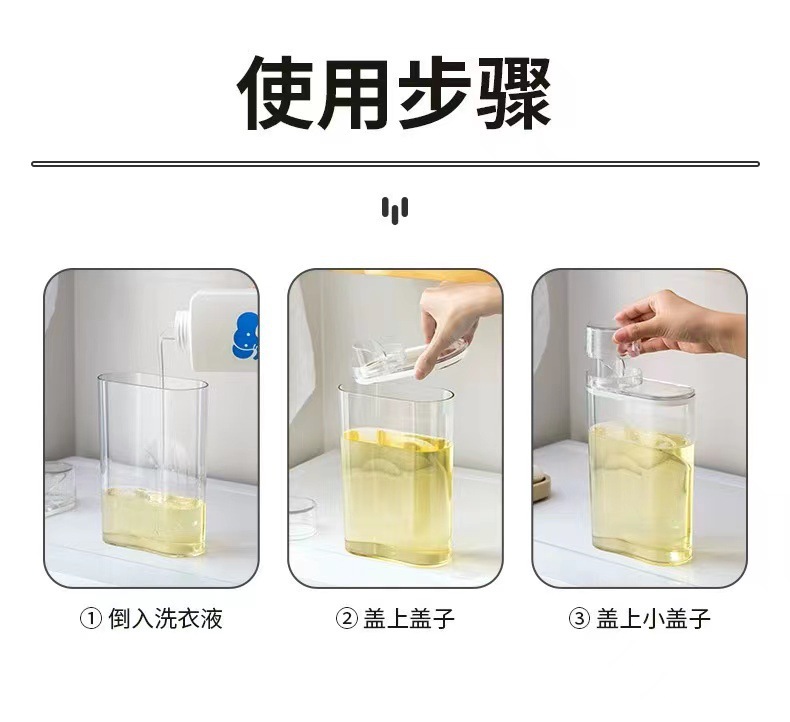 使用步骤

① 倒入洗衣液

② 盖上盖子

③ 盖上小盖子