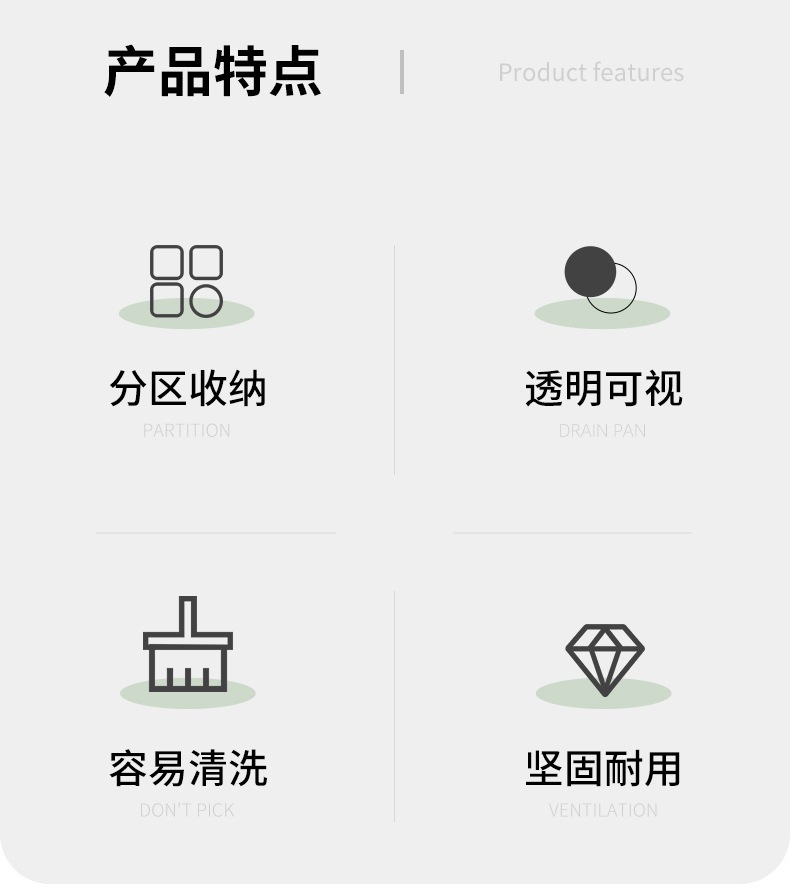 产品特点

Product features

分区收纳

PARTITION

透明可视

DRAIN PAN

容易清洗

DON'T PICK

坚固耐用

VENTILATION