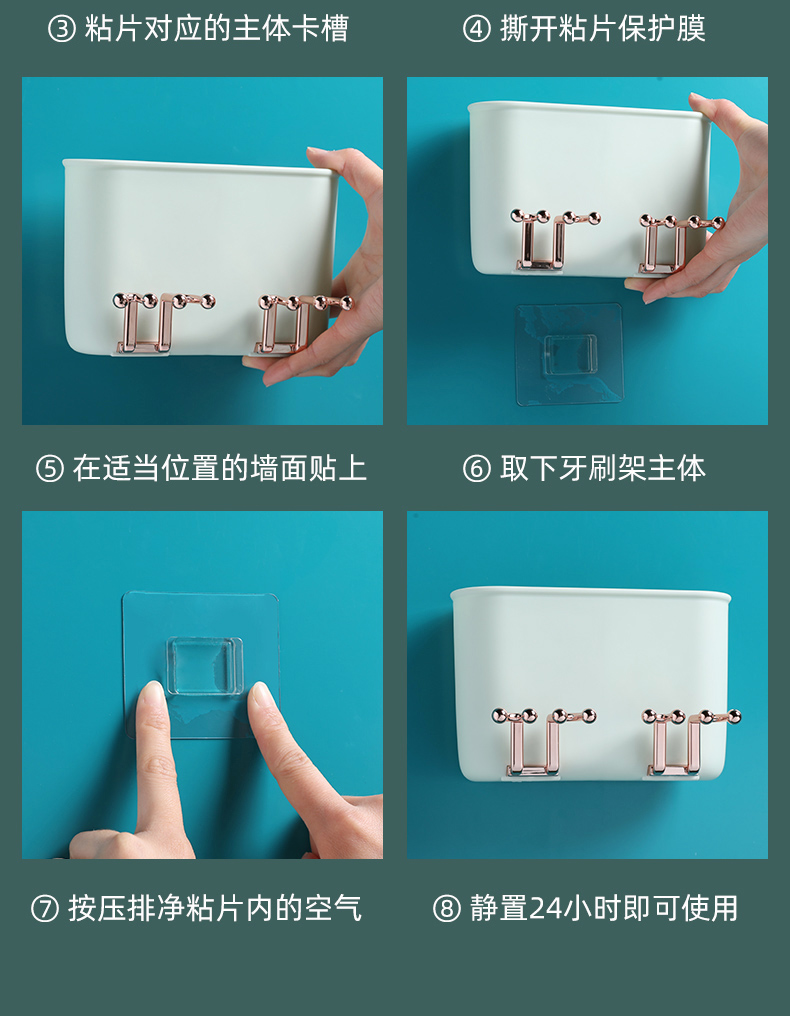 ③ 粘片对应的主体卡槽

④ 撕开粘片保护膜

⑤ 在适当位置的墙面贴上

⑥ 取下牙刷架主体

⑦ 按压排净粘片内的空气

⑧ 静置24小时即可使用