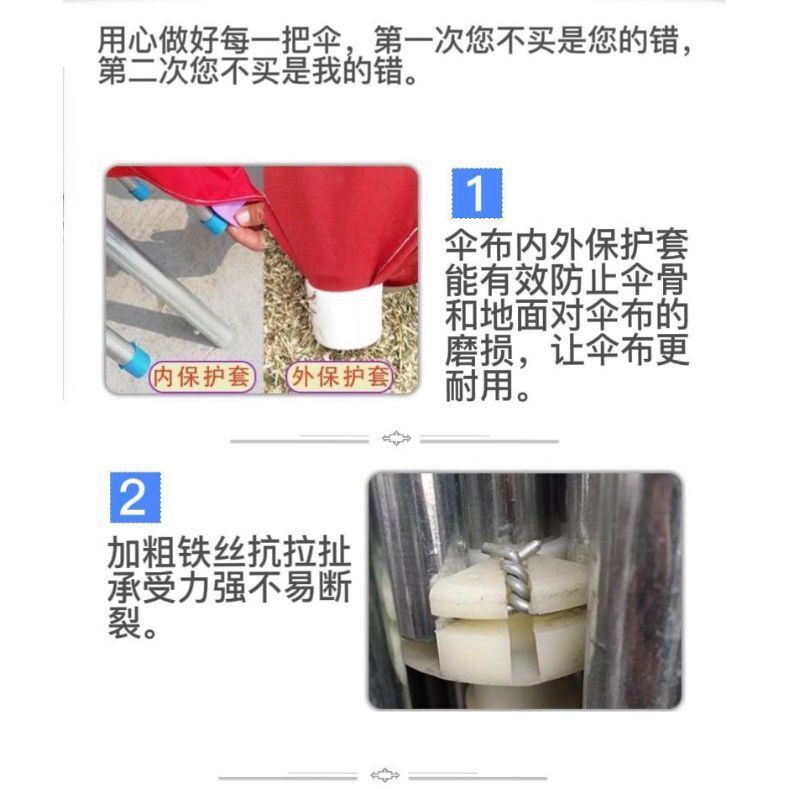 用心做好每一把伞，第一次您不买是您的错，第二次您不买是我的错。

内保护套
外保护套

1
伞布内外保护套能有效防止伞骨和地面对伞布的磨损，让伞布更耐用。

2
加粗铁丝抗拉扯承受力强不易断裂。