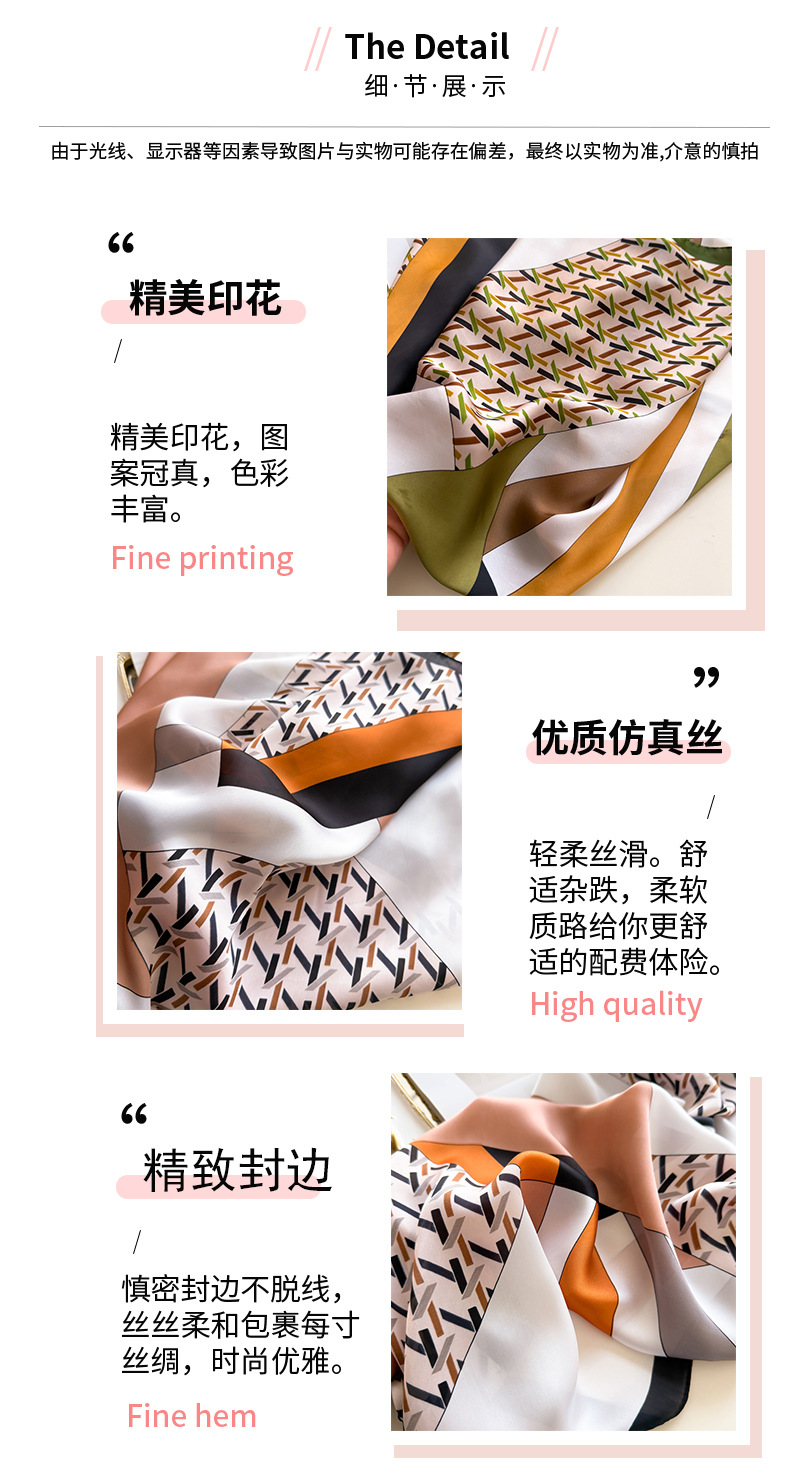 // The Detail //
细·节·展·示

由于光线、显示器等因素导致图片与实物可能存在偏差，最终以实物为准,介意的慎拍

“
精美印花
/

精美印花，图案冠真，色彩丰富。
Fine printing

”
优质仿真丝
/

轻柔丝滑。舒适杂跌，柔软质路给你更舒适的配费体险。
High quality

“
精致封边
/

慎密封边不脱线，丝丝柔和包裹每寸丝绸，时尚优雅。
Fine hem