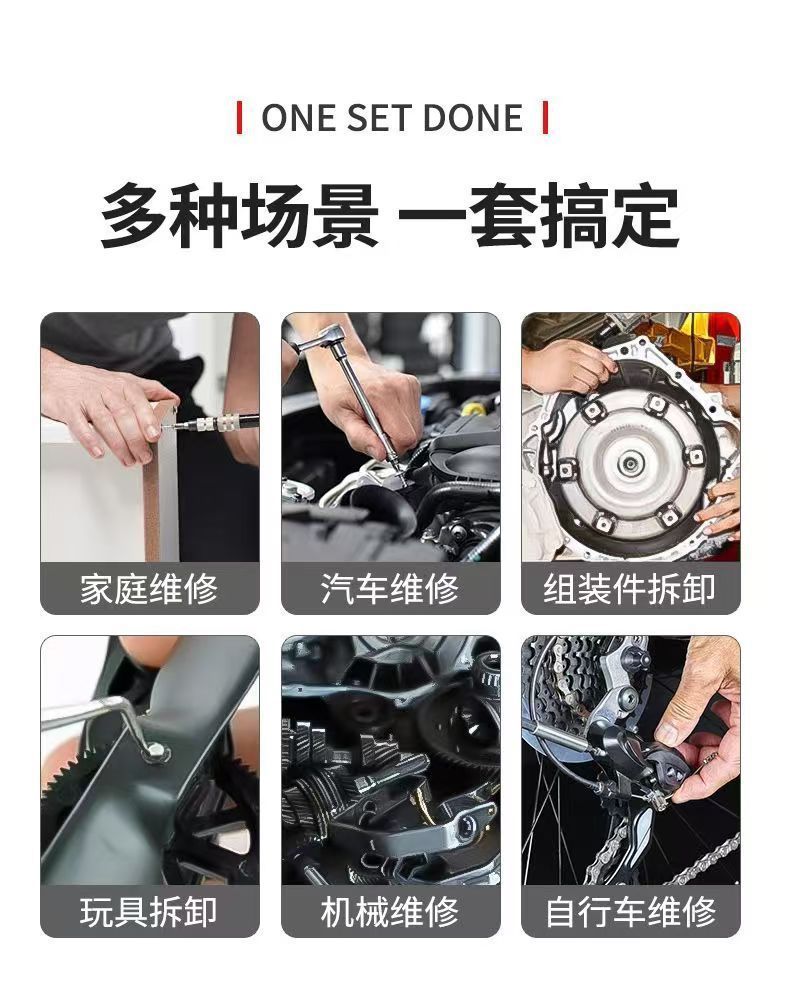 ONE SET DONE

多种场景 一套搞定

家庭维修

汽车维修

组装件拆卸

玩具拆卸

机械维修

自行车维修