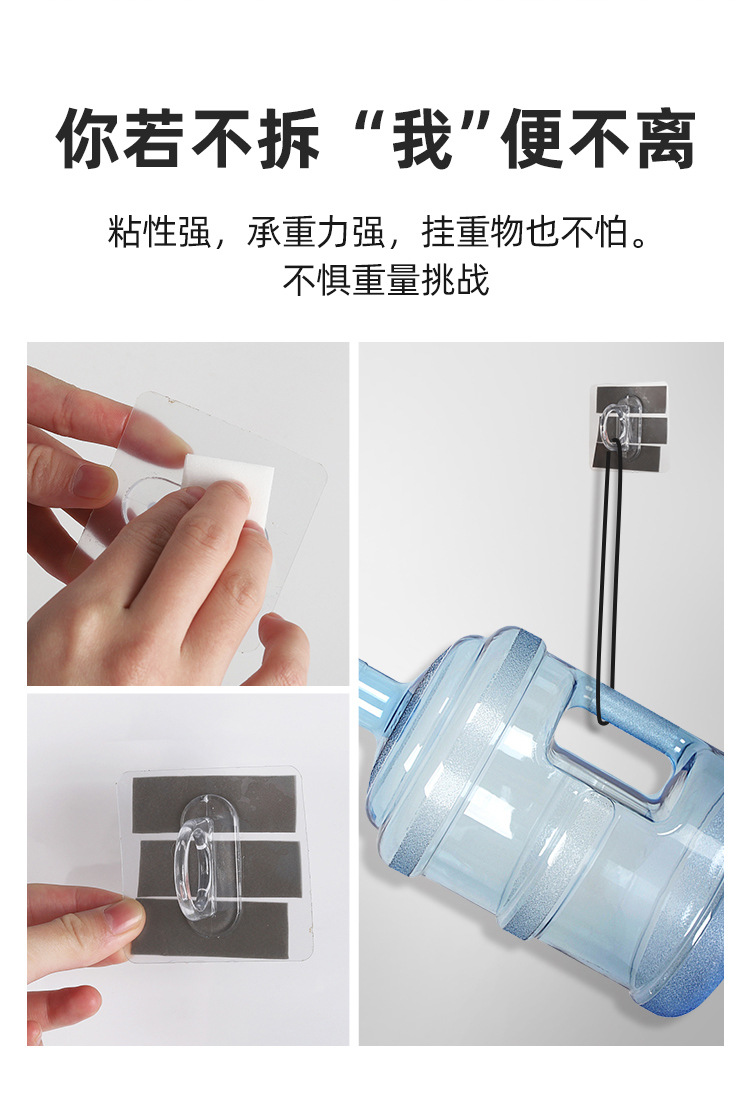 你若不拆“我”便不离

粘性强，承重力强，挂重物也不怕。
不惧重量挑战