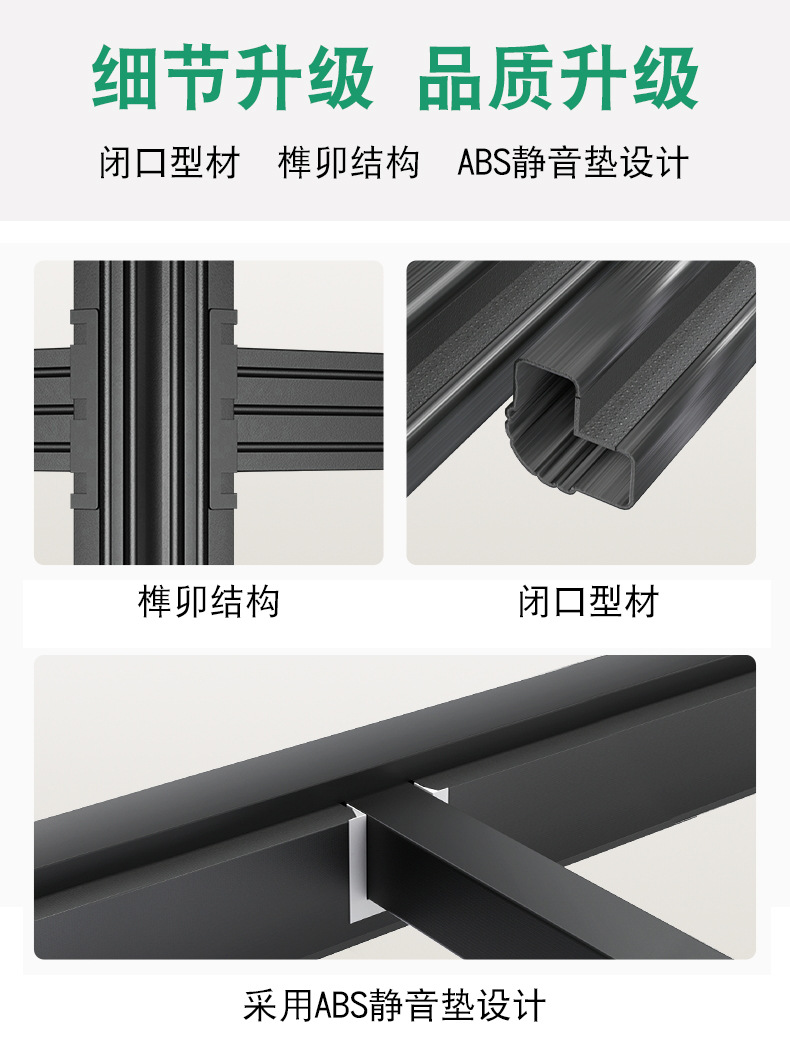 细节升级 品质升级

闭口型材 榫卯结构 ABS静音垫设计

榫卯结构

闭口型材

采用ABS静音垫设计