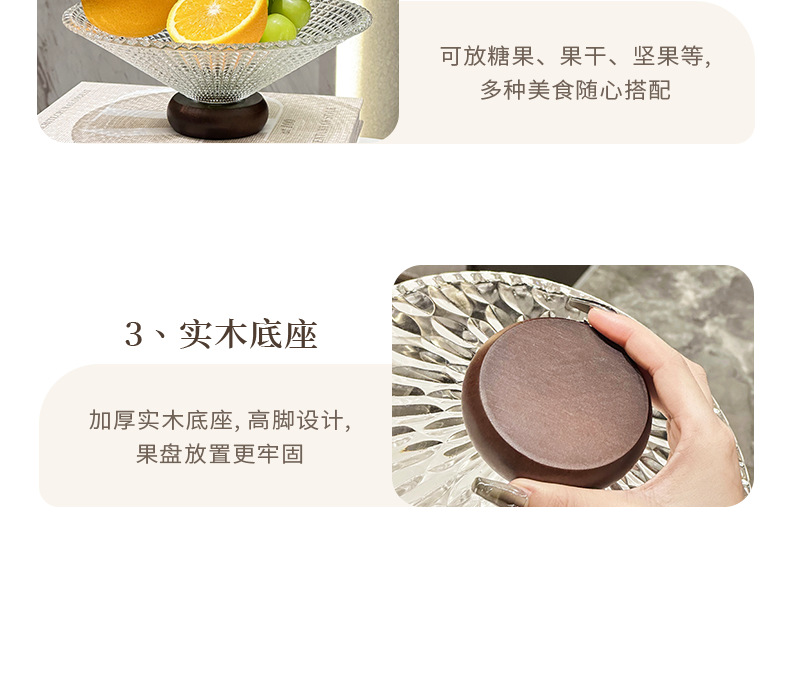 可放糖果、果干、坚果等,
多种美食随心搭配

3、实木底座

加厚实木底座, 高脚设计,
果盘放置更牢固