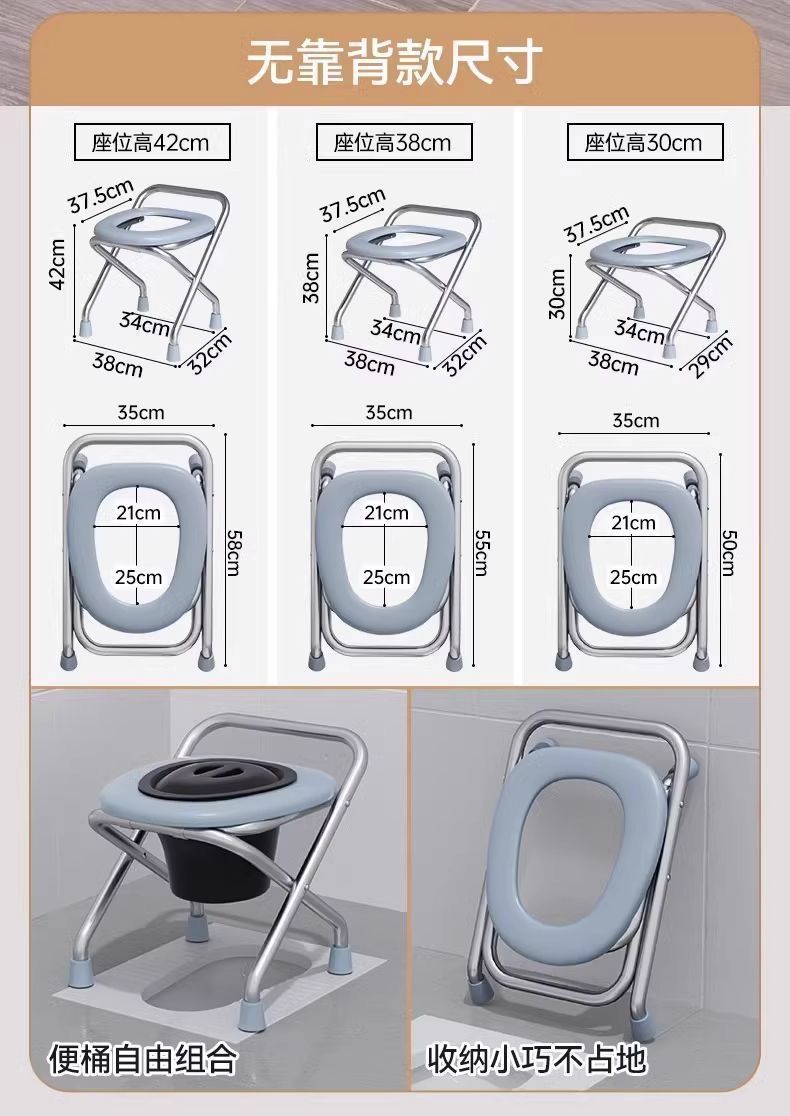 无靠背款尺寸

座位高42cm

37.5cm
42cm
34cm
38cm
32cm

35cm
21cm
25cm
58cm

座位高38cm

37.5cm
38cm
34cm
38cm
32cm

35cm
21cm
25cm
55cm

座位高30cm

37.5cm
30cm
34cm
38cm
29cm

35cm
21cm
25cm
50cm

便桶自由组合

收纳小巧不占地