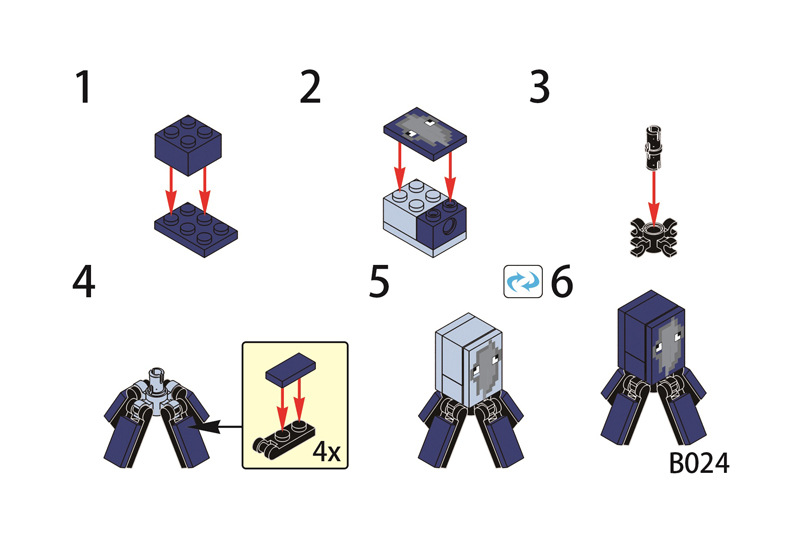 1

2

3

4

4x

5

6

B024