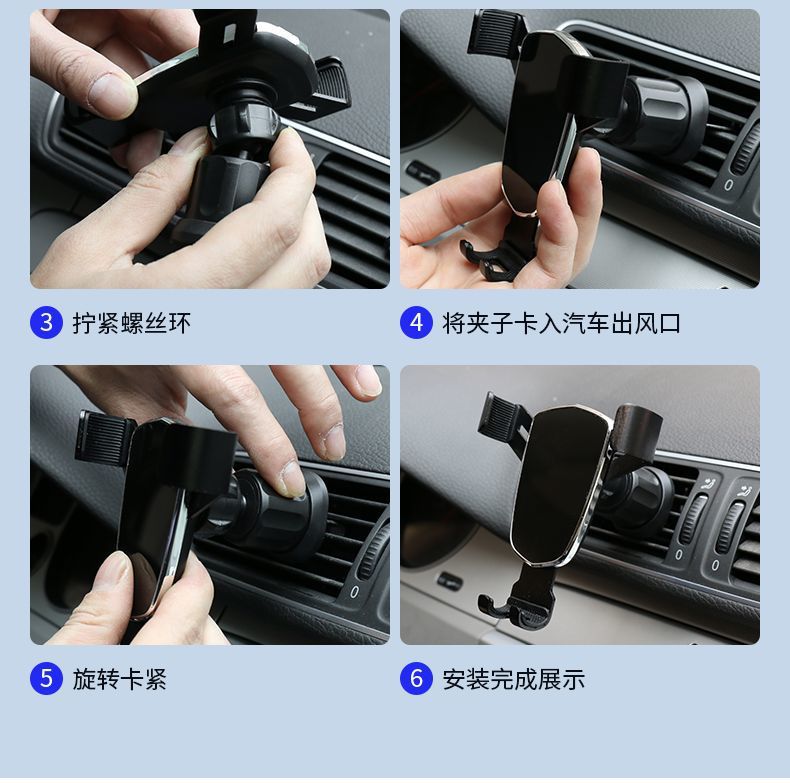 3 拧紧螺丝环

4 将夹子卡入汽车出风口

5 旋转卡紧

6 安装完成展示