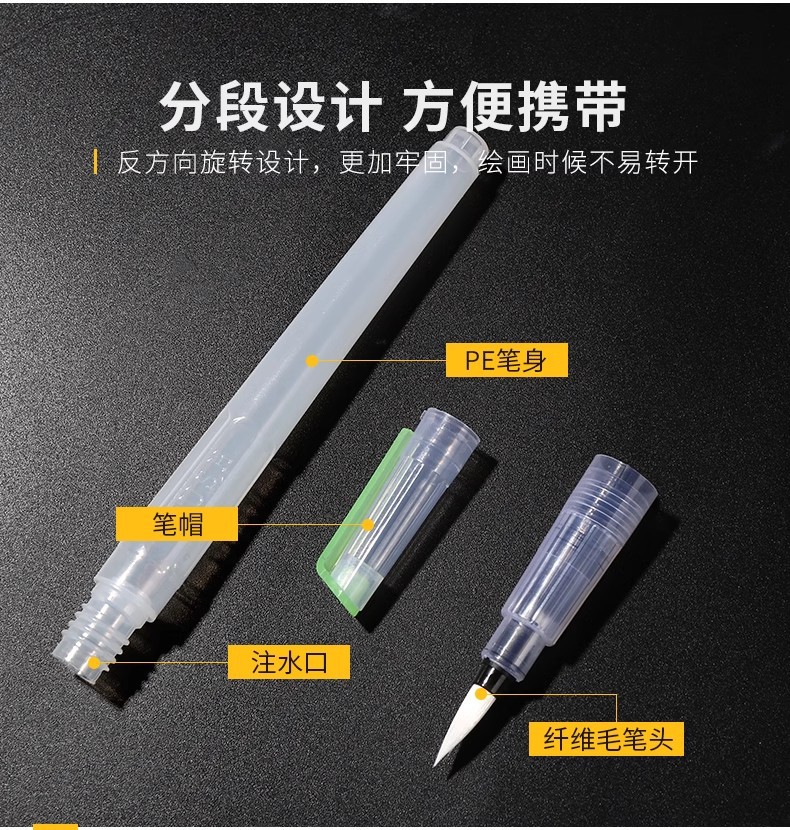 分段设计 方便携带

反方向旋转设计，更加牢固，绘画时候不易转开

PE笔身

笔帽

注水口

纤维毛笔头