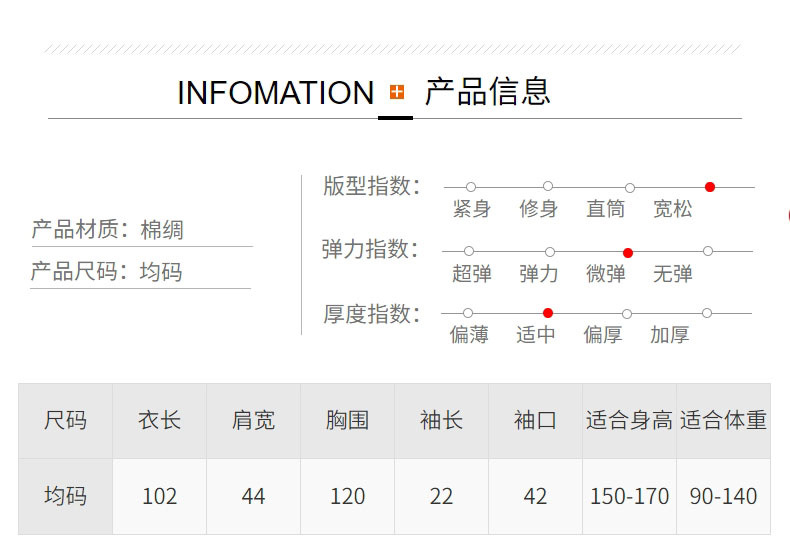 INFOMATION 产品信息

产品材质：棉绸

产品尺码：均码

版型指数：
紧身 修身 直筒 宽松

弹力指数：
超弹 弹力 微弹 无弹

厚度指数：
偏薄 适中 偏厚 加厚

| 尺码 | 衣长 | 肩宽 | 胸围 | 袖长 | 袖口 | 适合身高 | 适合体重 |
|---|---|---|---|---|---|---|---|
| 均码 | 102 | 44 | 120 | 22 | 42 | 150-170 | 90-140 |