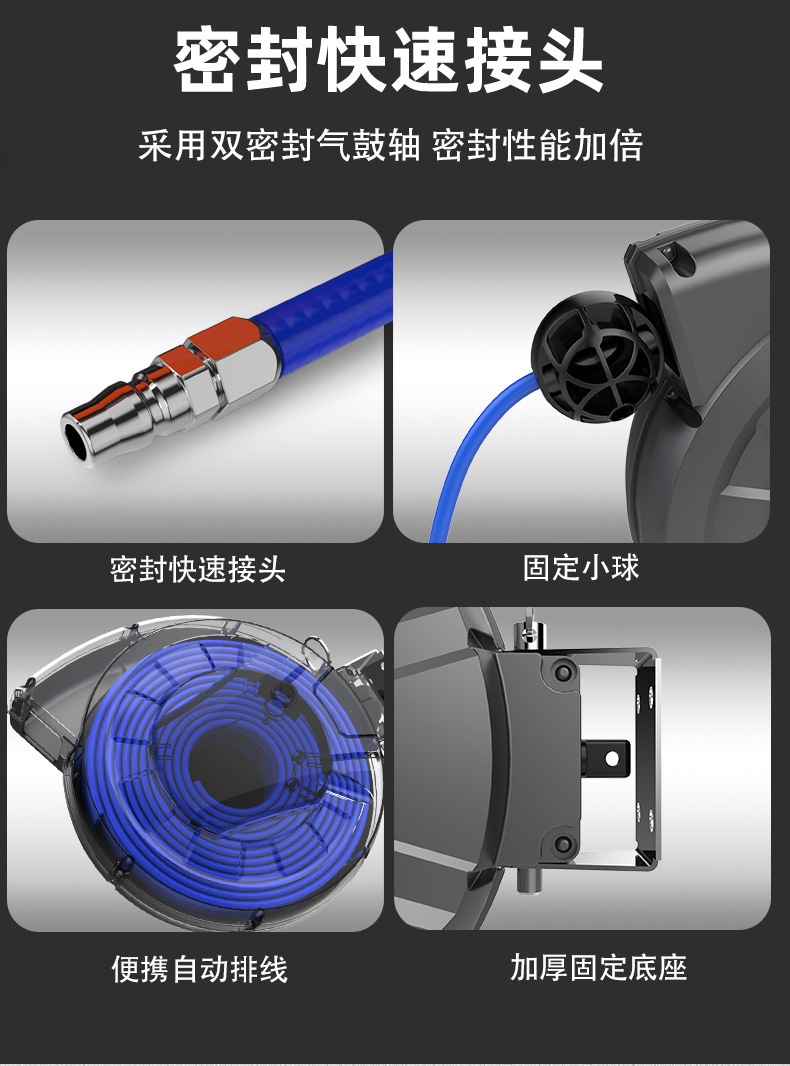 密封快速接头

采用双密封气鼓轴 密封性能加倍

密封快速接头

固定小球

便携自动排线

加厚固定底座