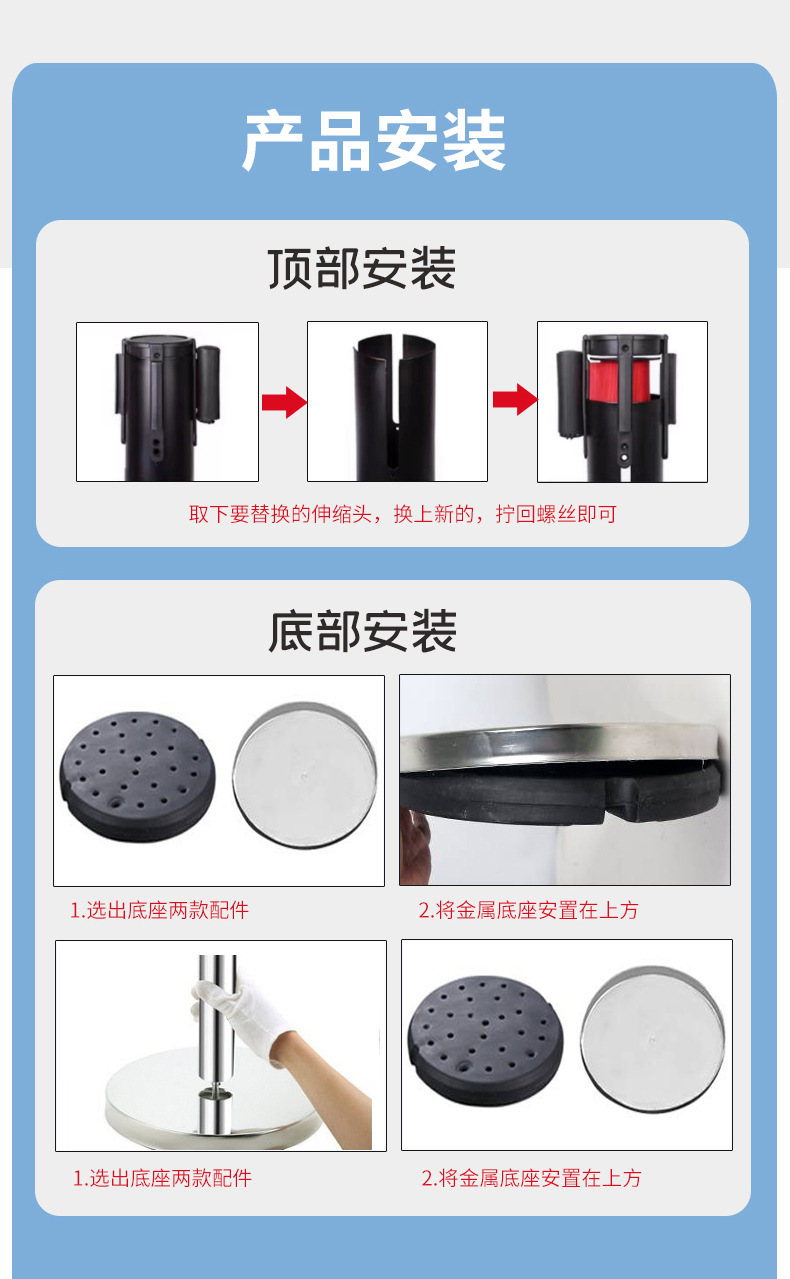 产品安装

顶部安装

取下要替换的伸缩头，换上新的，拧回螺丝即可

底部安装

1.选出底座两款配件

2.将金属底座安置在上方

1.选出底座两款配件

2.将金属底座安置在上方