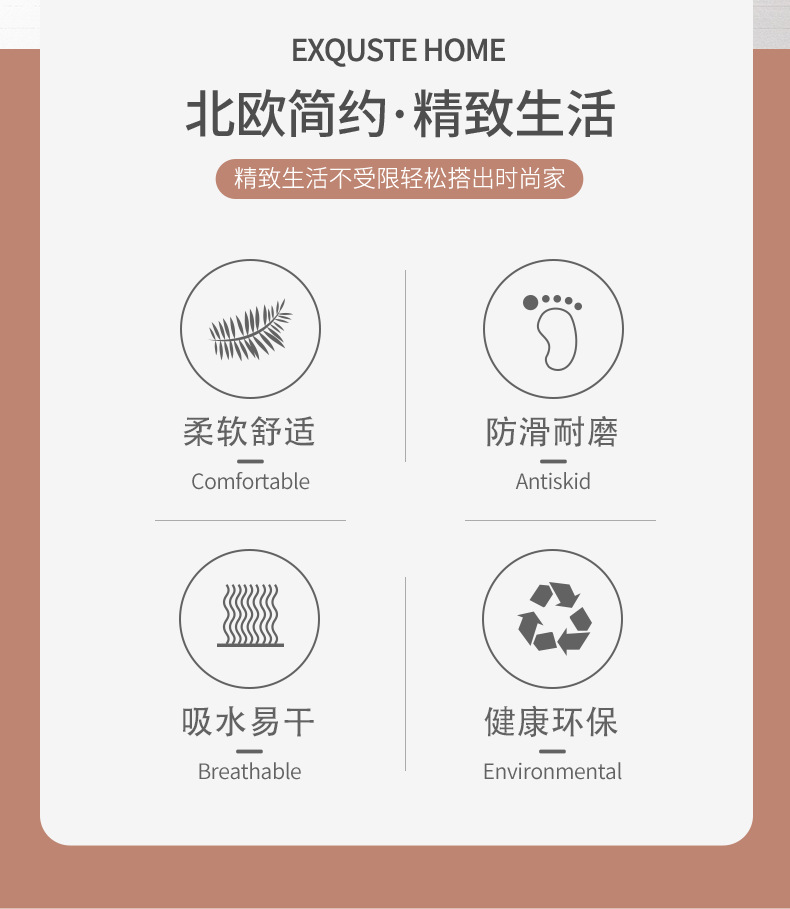 EXQUSTE HOME

北欧简约·精致生活

精致生活不受限轻松搭出时尚家

柔软舒适

Comfortable

防滑耐磨

Antiskid

吸水易干

Breathable

健康环保

Environmental