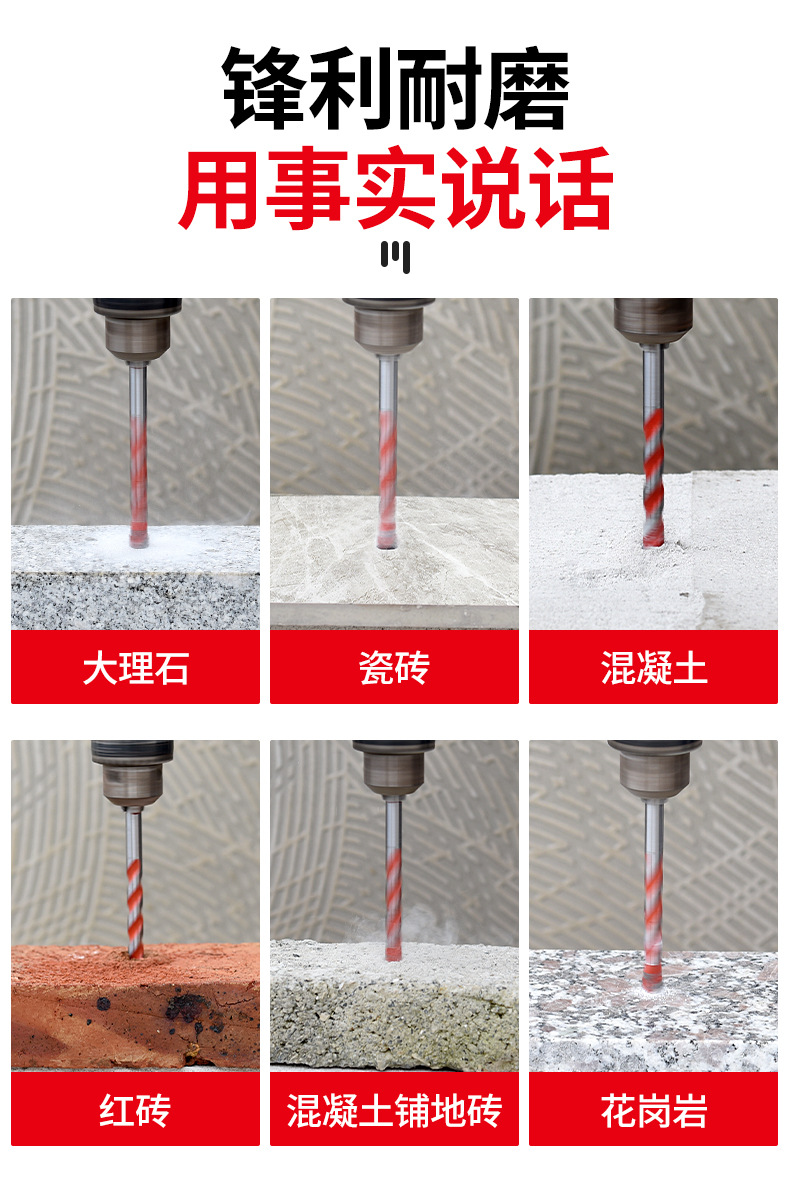 锋利耐磨
用事实说话

大理石

瓷砖

混凝土

红砖

混凝土铺地砖

花岗岩