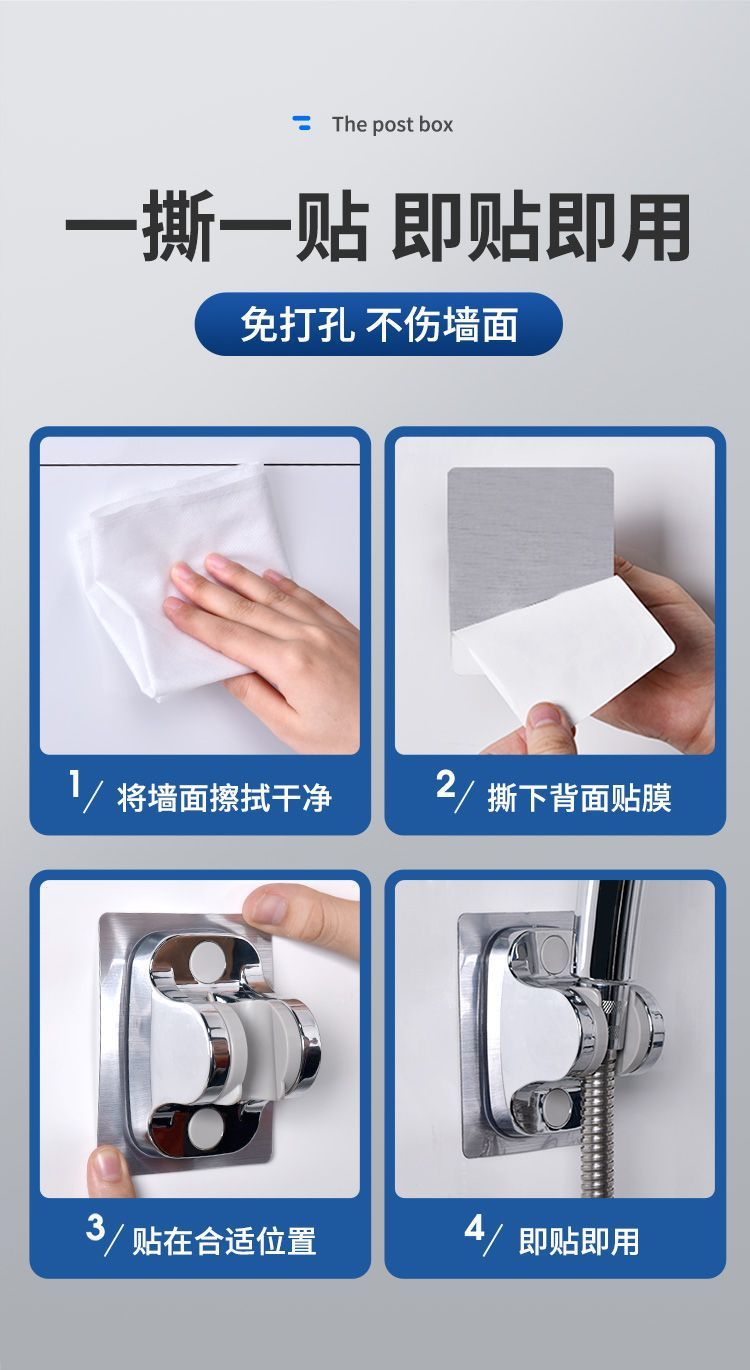 The post box

一撕一贴 即贴即用

免打孔 不伤墙面

1/ 将墙面擦拭干净

2/ 撕下背面贴膜

3/ 贴在合适位置

4/ 即贴即用