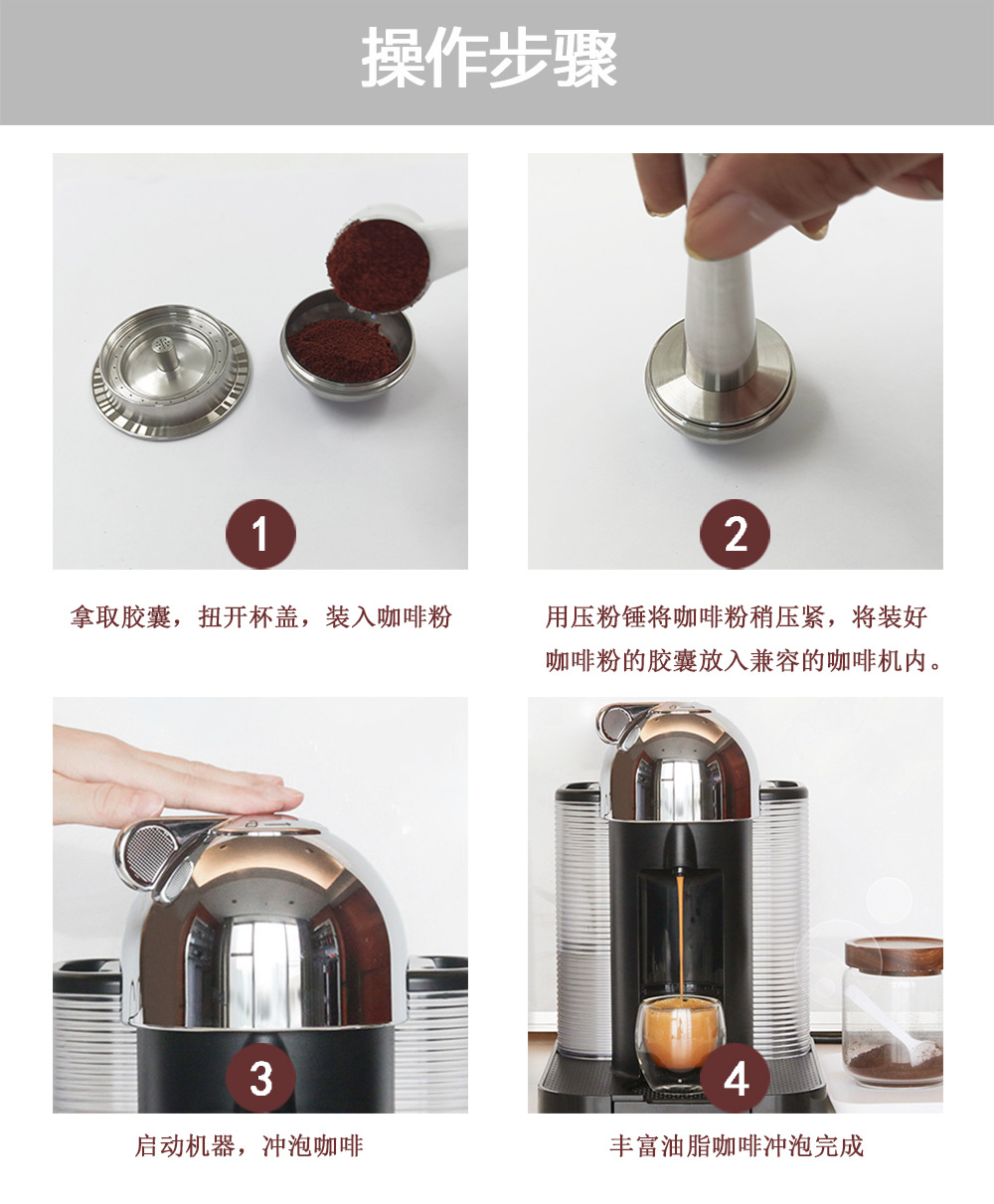 操作步骤

1

拿取胶囊，扭开杯盖，装入咖啡粉

2

用压粉锤将咖啡粉稍压紧，将装好咖啡粉的胶囊放入兼容的咖啡机内。

3

启动机器，冲泡咖啡

4

丰富油脂咖啡冲泡完成