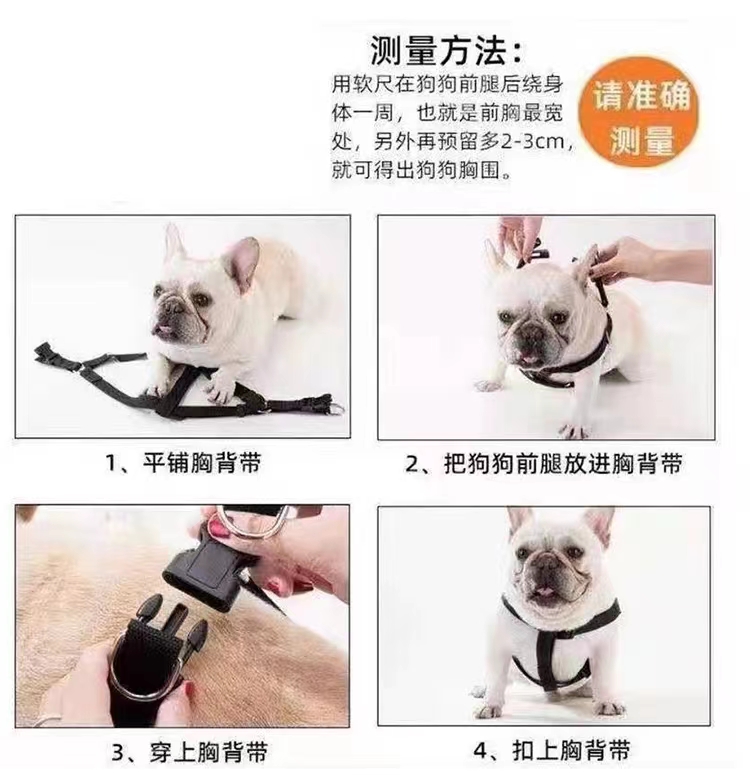 测量方法：

用软尺在狗狗前腿后绕身体一周，也就是前胸最宽处，另外再预留多2-3cm，就可得出狗狗胸围。

请准确测量

1、平铺胸背带

2、把狗狗前腿放进胸背带

3、穿上胸背带

4、扣上胸背带