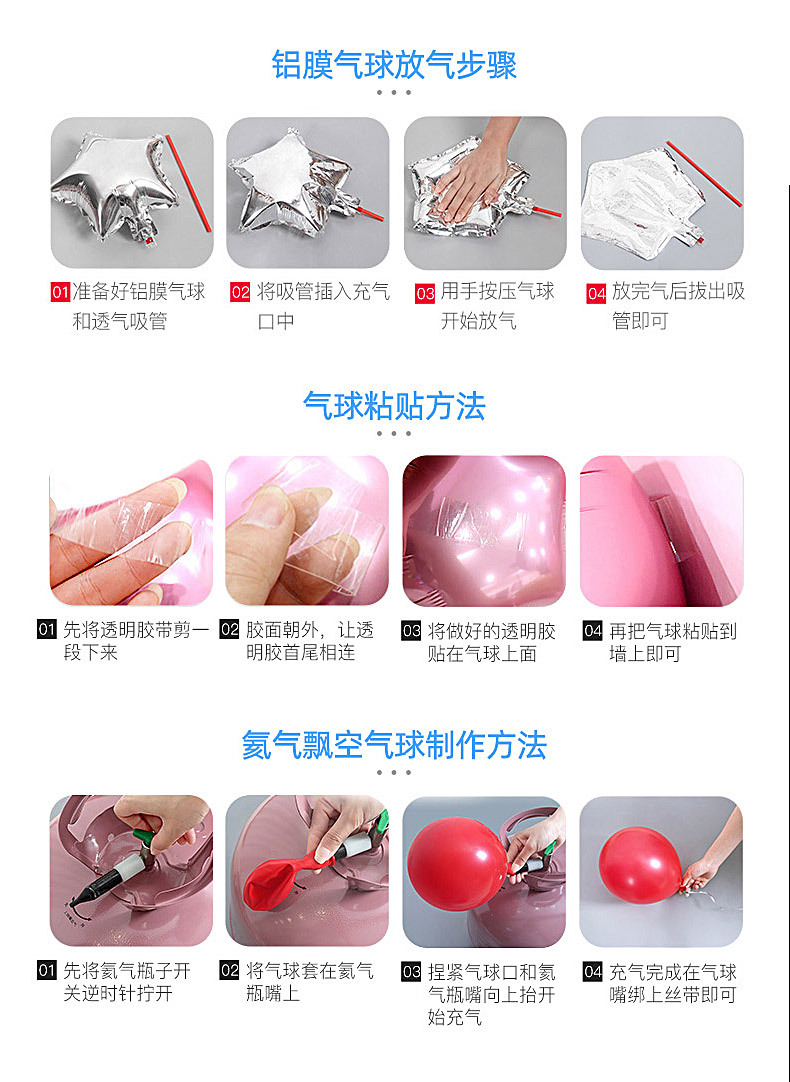 铝膜气球放气步骤

01 准备好铝膜气球和透气吸管

02 将吸管插入充气口中

03 用手按压气球开始放气

04 放完气后拔出吸管即可

气球粘贴方法

01 先将透明胶带剪一段下来

02 胶面朝外，让透明胶首尾相连

03 将做好的透明胶贴在气球上面

04 再把气球粘贴到墙上即可

氦气飘空气球制作方法

01 先将氦气瓶子开关逆时针拧开

02 将气球套在氦气瓶嘴上

03 捏紧气球口和氦气瓶嘴向上抬开始充气

04 充气完成在气球嘴绑上丝带即可