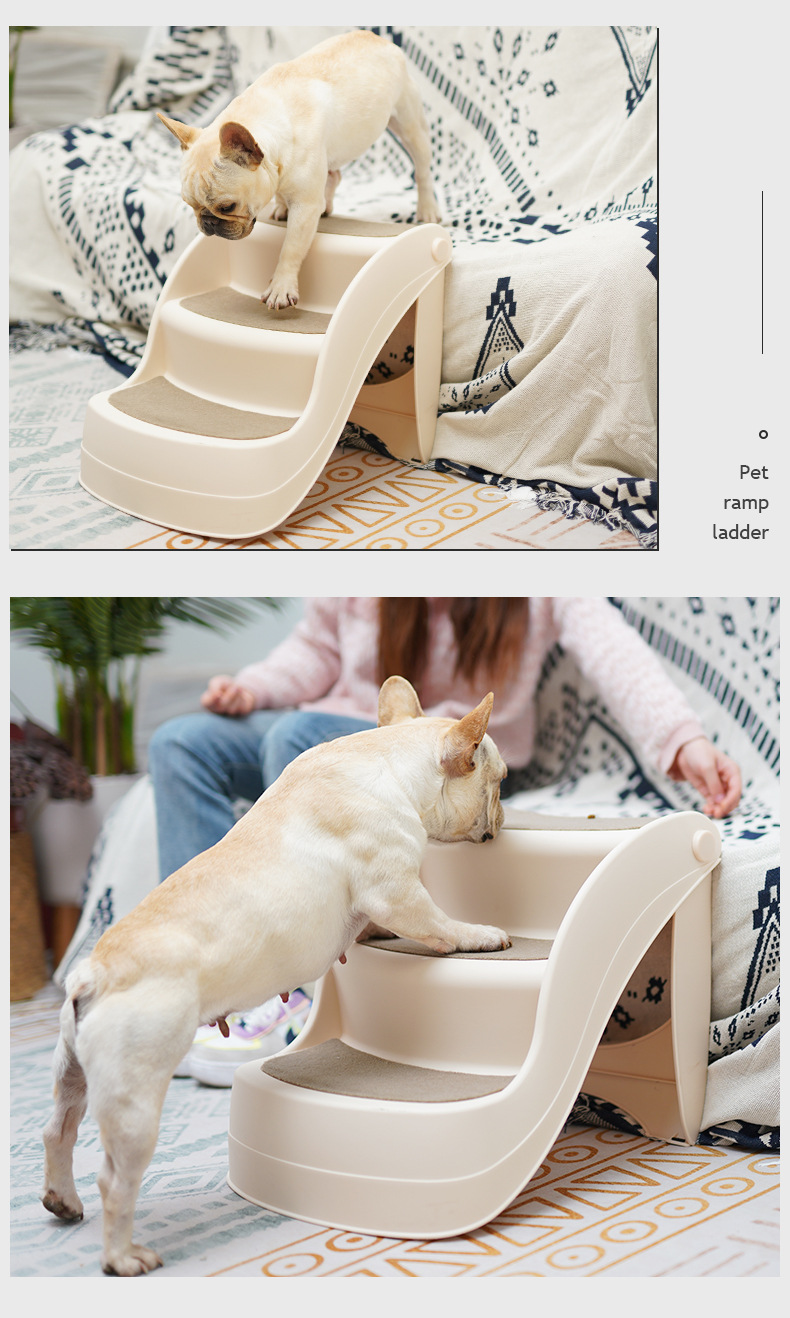 Pet ramp ladder