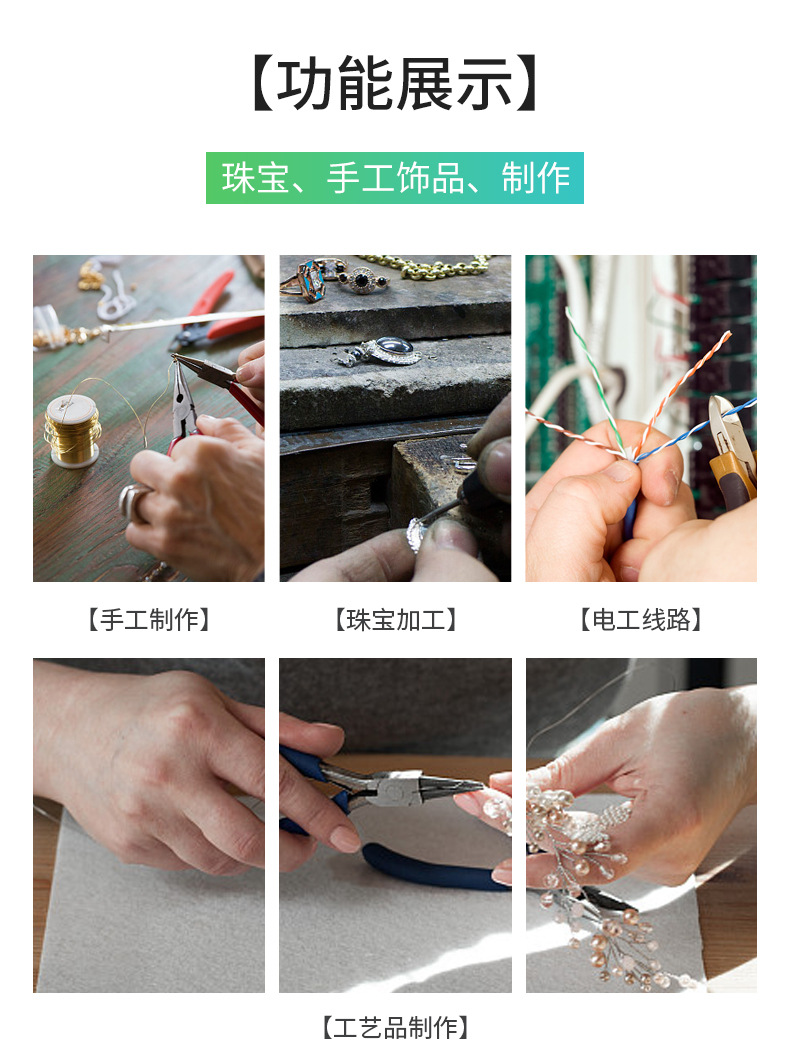 【功能展示】

珠宝、手工饰品、制作

【手工制作】

【珠宝加工】

【电工线路】

【工艺品制作】