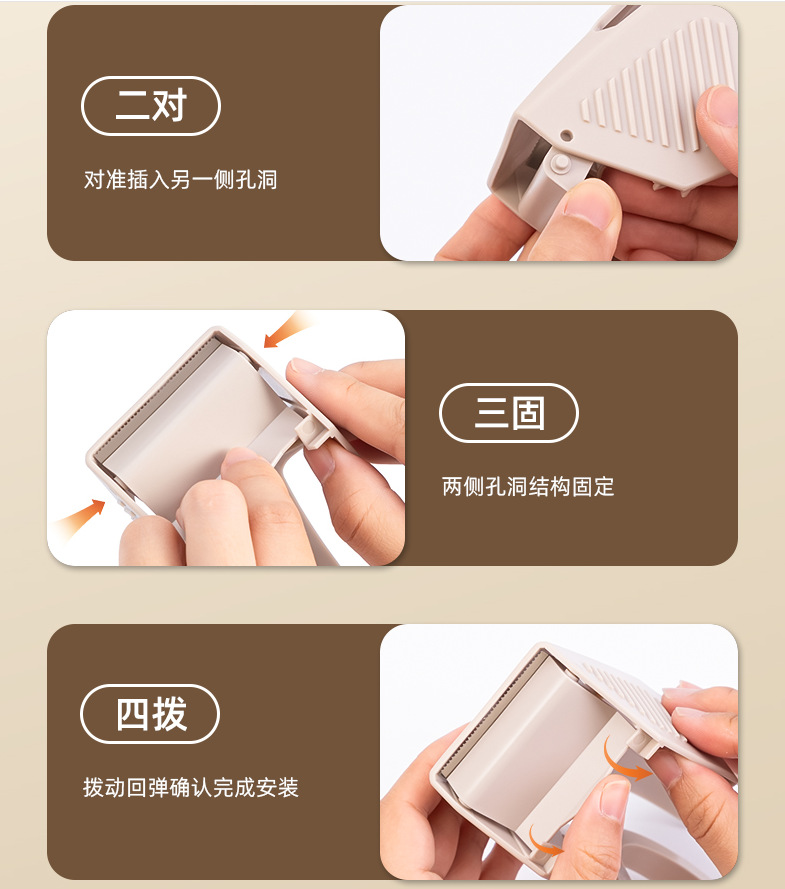 二对

对准插入另一侧孔洞

三固

两侧孔洞结构固定

四拨

拨动回弹确认完成安装