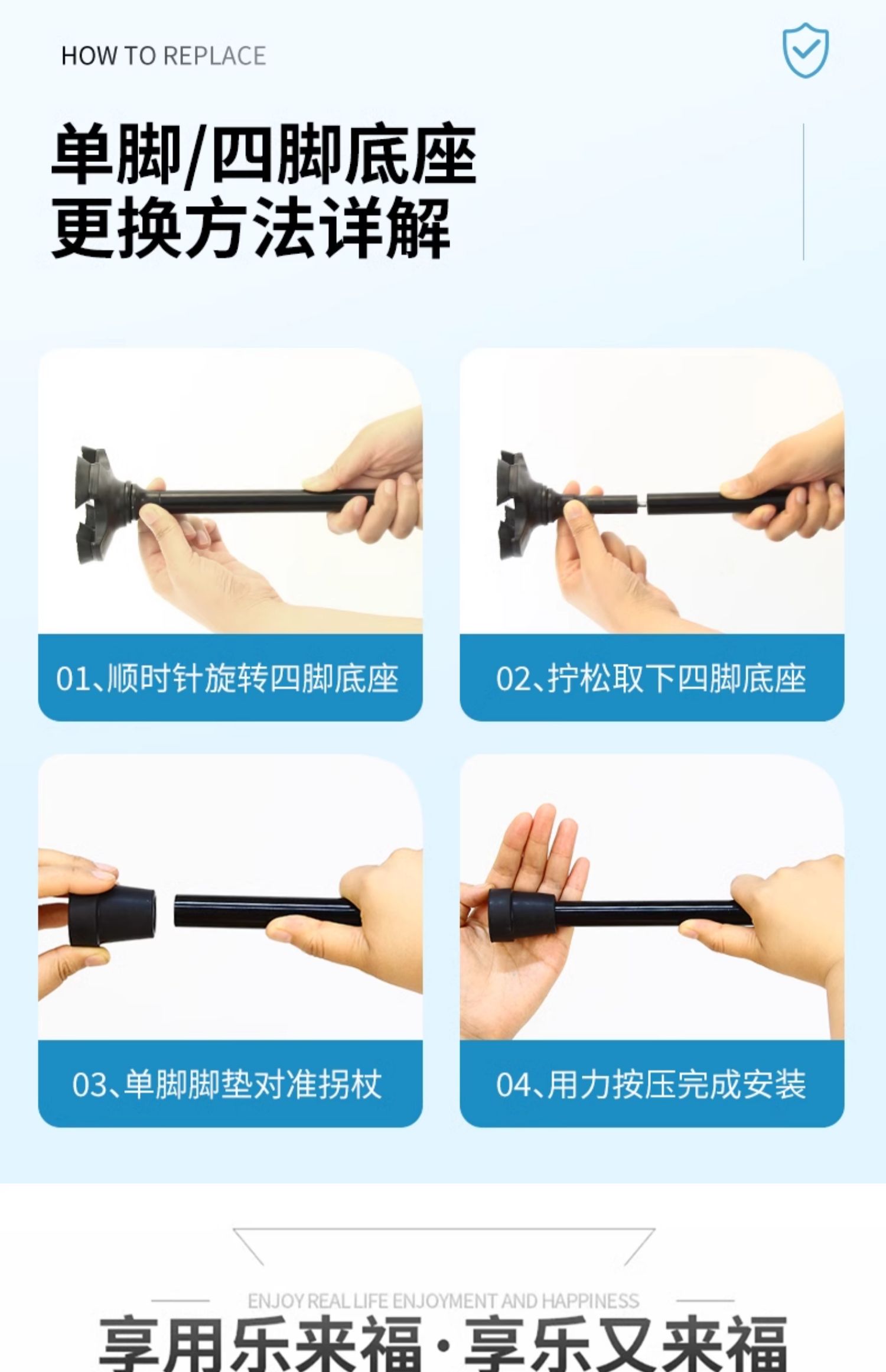 HOW TO REPLACE

单脚/四脚底座
更换方法详解

01、顺时针旋转四脚底座

02、拧松取下四脚底座

03、单脚脚垫对准拐杖

04、用力按压完成安装

ENJOY REAL LIFE ENJOYMENT AND HAPPINESS

享用乐来福·享乐又来福