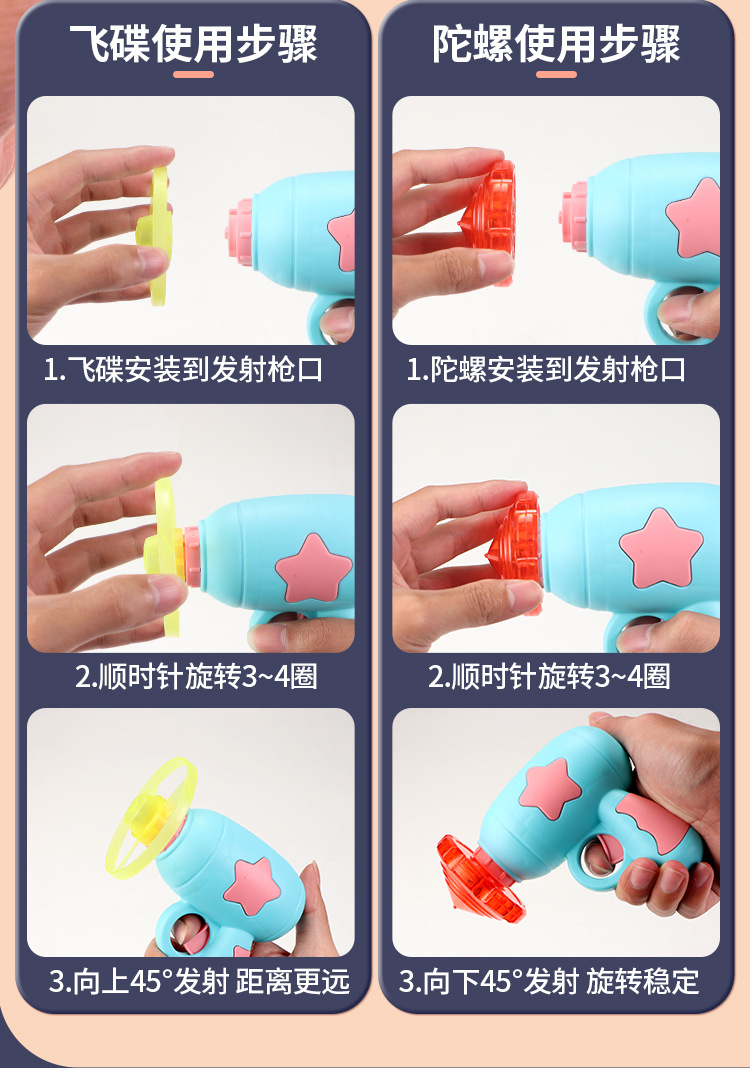 飞碟使用步骤

1.飞碟安装到发射枪口

2.顺时针旋转3~4圈

3.向上45°发射 距离更远

陀螺使用步骤

1.陀螺安装到发射枪口

2.顺时针旋转3~4圈

3.向下45°发射 旋转稳定