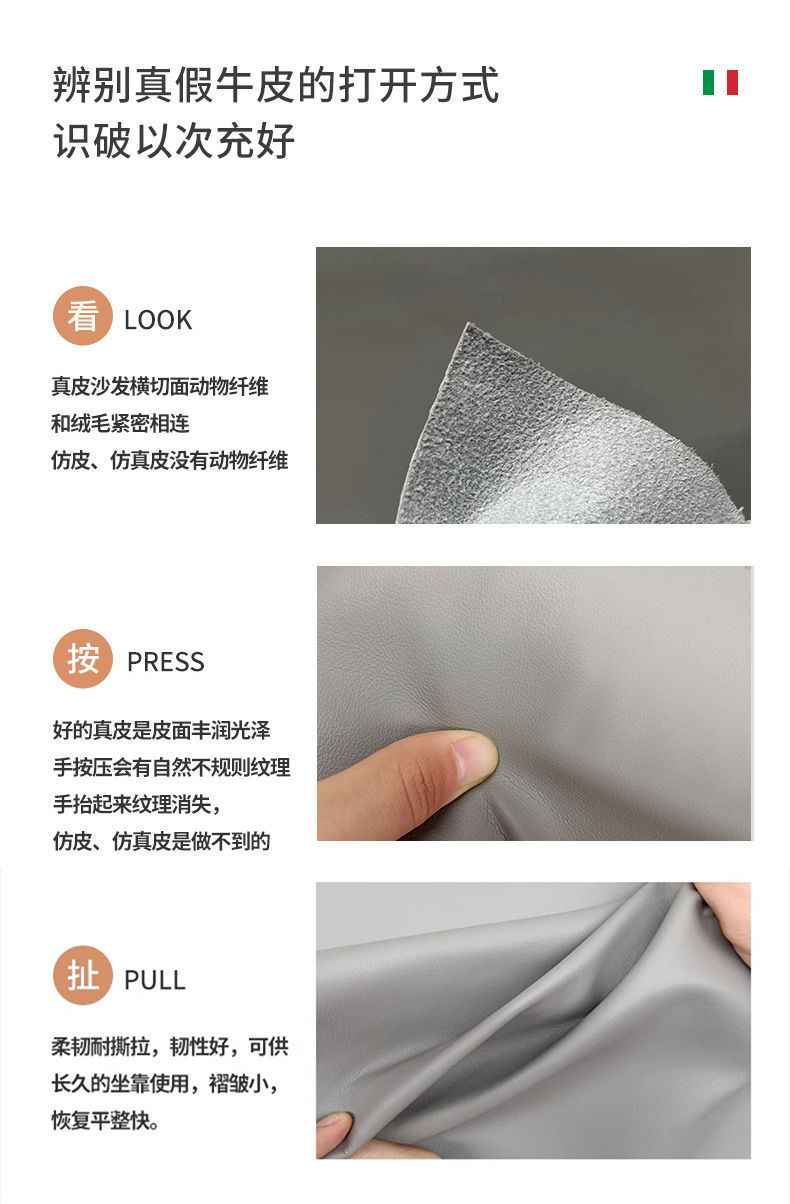 辨别真假牛皮的打开方式
识破以次充好

看 LOOK

真皮沙发横切面动物纤维
和绒毛紧密相连
仿皮、仿真皮没有动物纤维

按 PRESS

好的真皮是皮面丰润光泽
手按压会有自然不规则纹理
手抬起来纹理消失，
仿皮、仿真皮是做不到的

扯 PULL

柔韧耐撕拉，韧性好，可供
长久的坐靠使用，褶皱小，
恢复平整快。