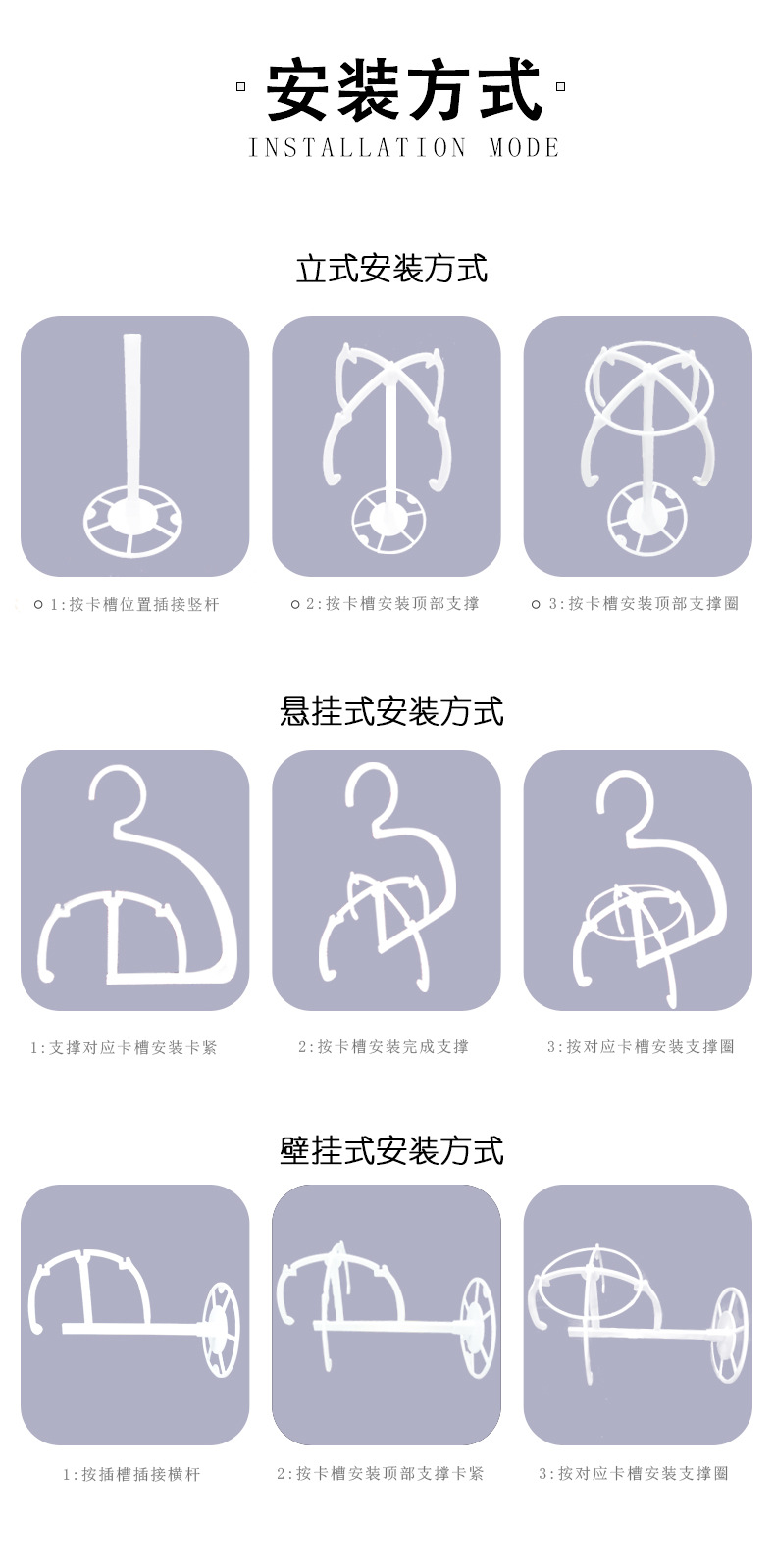 安装方式
INSTALLATION MODE

立式安装方式

1:按卡槽位置插接竖杆

2:按卡槽安装顶部支撑

3:按卡槽安装顶部支撑圈

悬挂式安装方式

1:支撑对应卡槽安装卡紧

2:按卡槽安装完成支撑

3:按对应卡槽安装支撑圈

壁挂式安装方式

1:按插槽插接横杆

2:按卡槽安装顶部支撑卡紧

3:按对应卡槽安装支撑圈