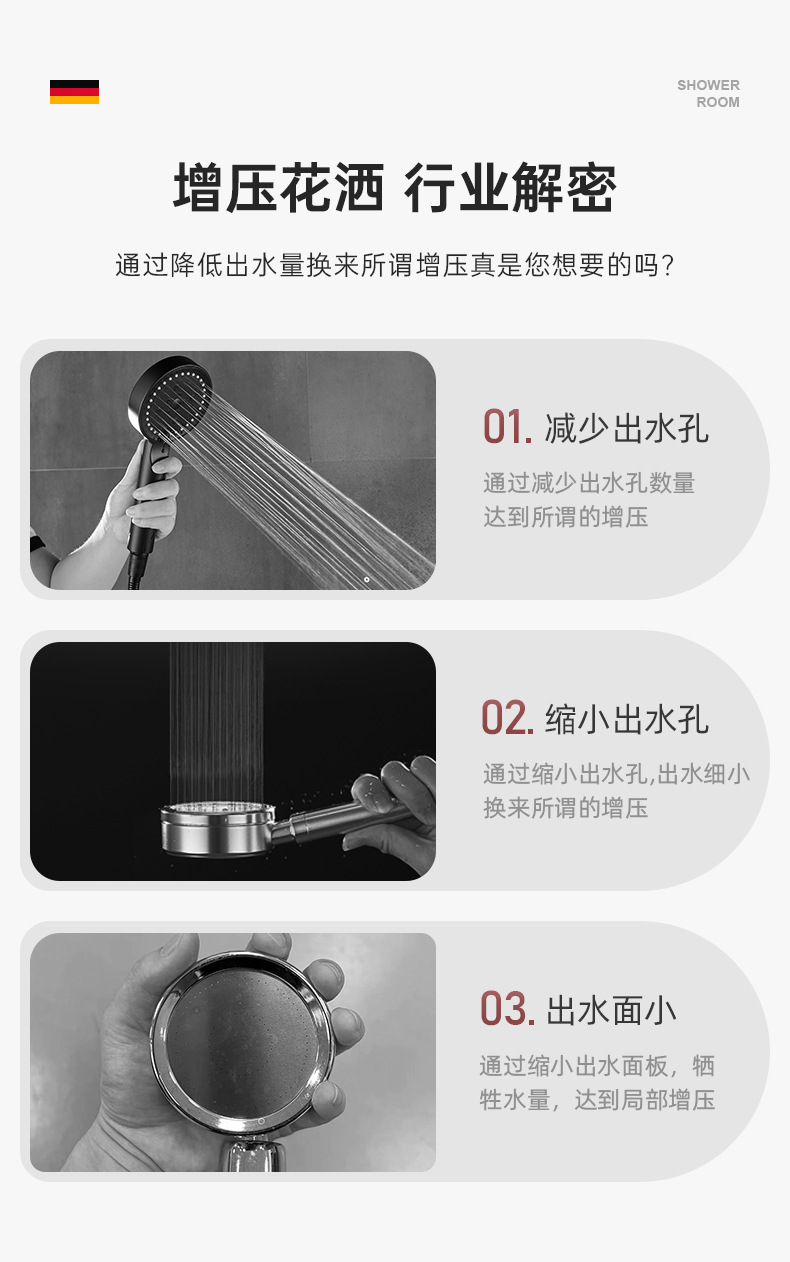 SHOWER ROOM

增压花洒 行业解密

通过降低出水量换来所谓增压真是您想要的吗?

01. 减少出水孔

通过减少出水孔数量达到所谓的增压

02. 缩小出水孔

通过缩小出水孔,出水细小换来所谓的增压

03. 出水面小

通过缩小出水面板，牺牲水量，达到局部增压