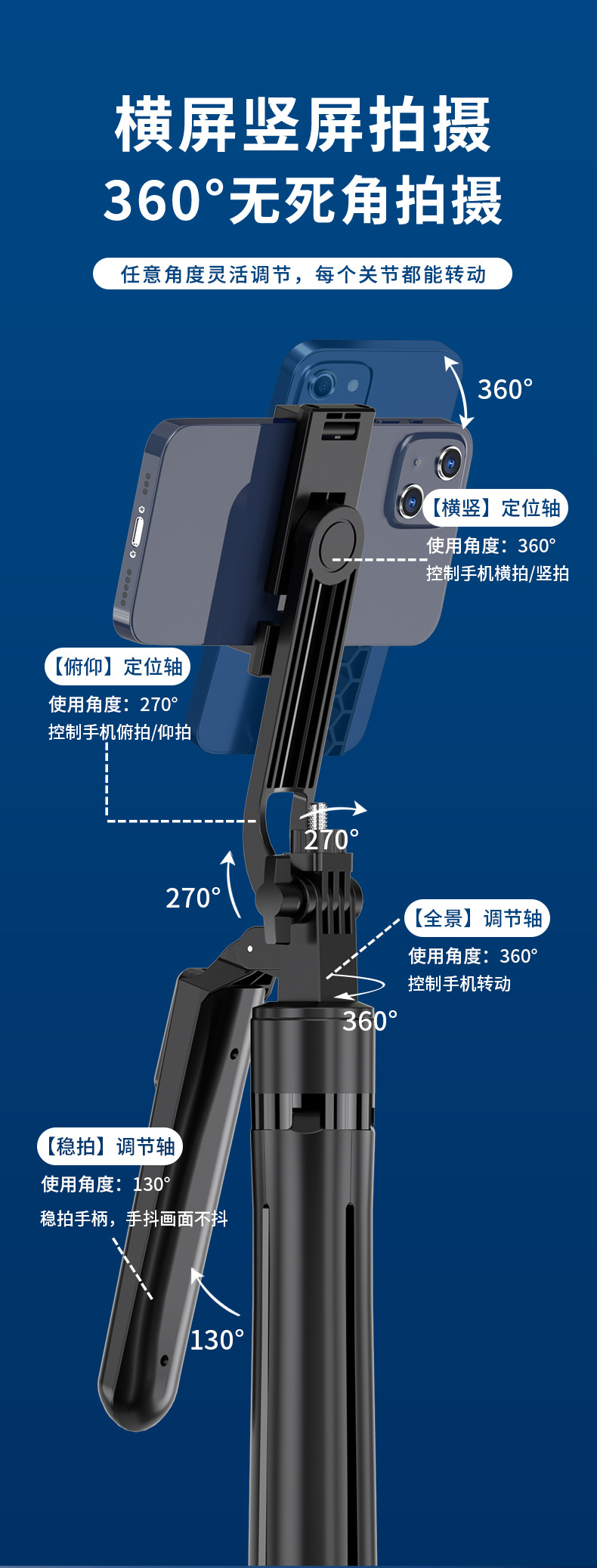 横屏竖屏拍摄
360°无死角拍摄

任意角度灵活调节，每个关节都能转动

360°

【横竖】定位轴
使用角度：360°
控制手机横拍/竖拍

【俯仰】定位轴
使用角度：270°
控制手机俯拍/仰拍

270°

270°

【全景】调节轴
使用角度：360°
控制手机转动

360°

【稳拍】调节轴
使用角度：130°
稳拍手柄，手抖画面不抖

130°