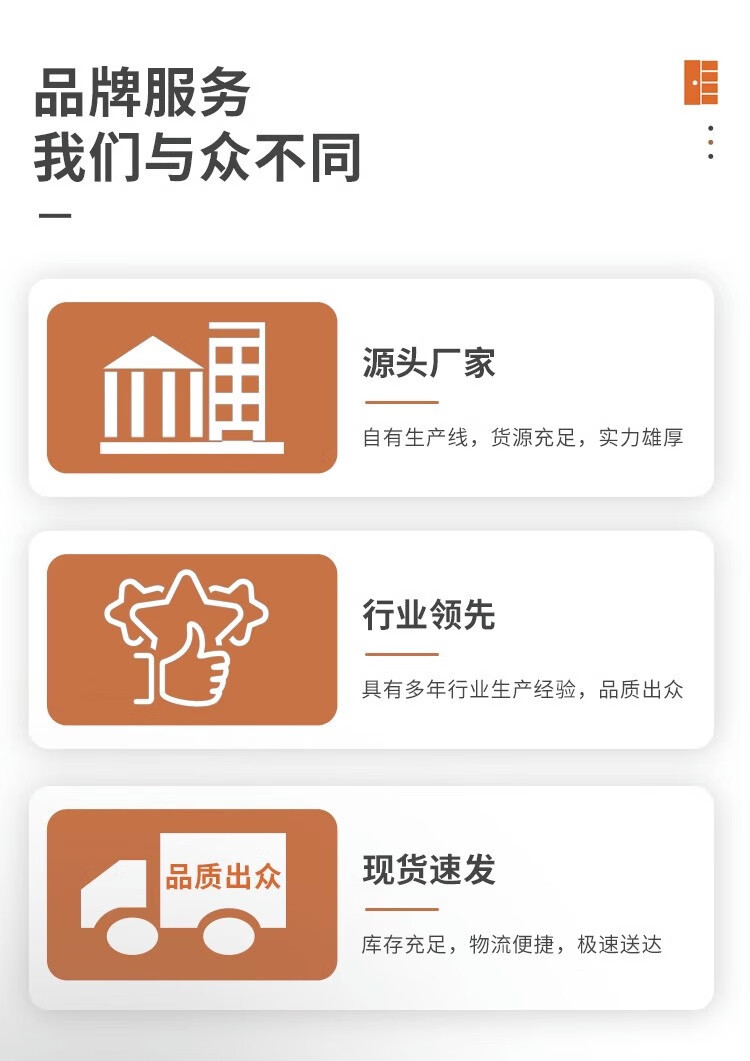 品牌服务
我们与众不同

源头厂家

自有生产线，货源充足，实力雄厚

行业领先

具有多年行业生产经验，品质出众

品质出众

现货速发

库存充足，物流便捷，极速送达