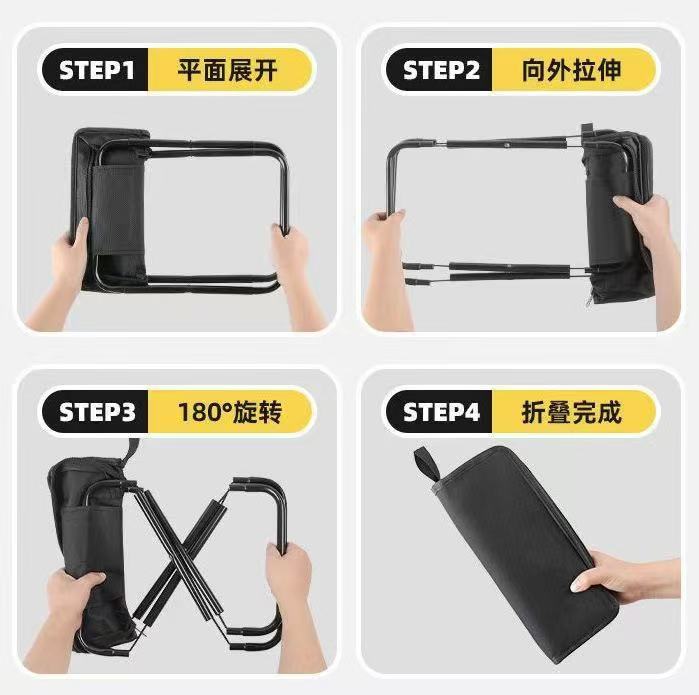 STEP1 平面展开

STEP2 向外拉伸

STEP3 180°旋转

STEP4 折叠完成