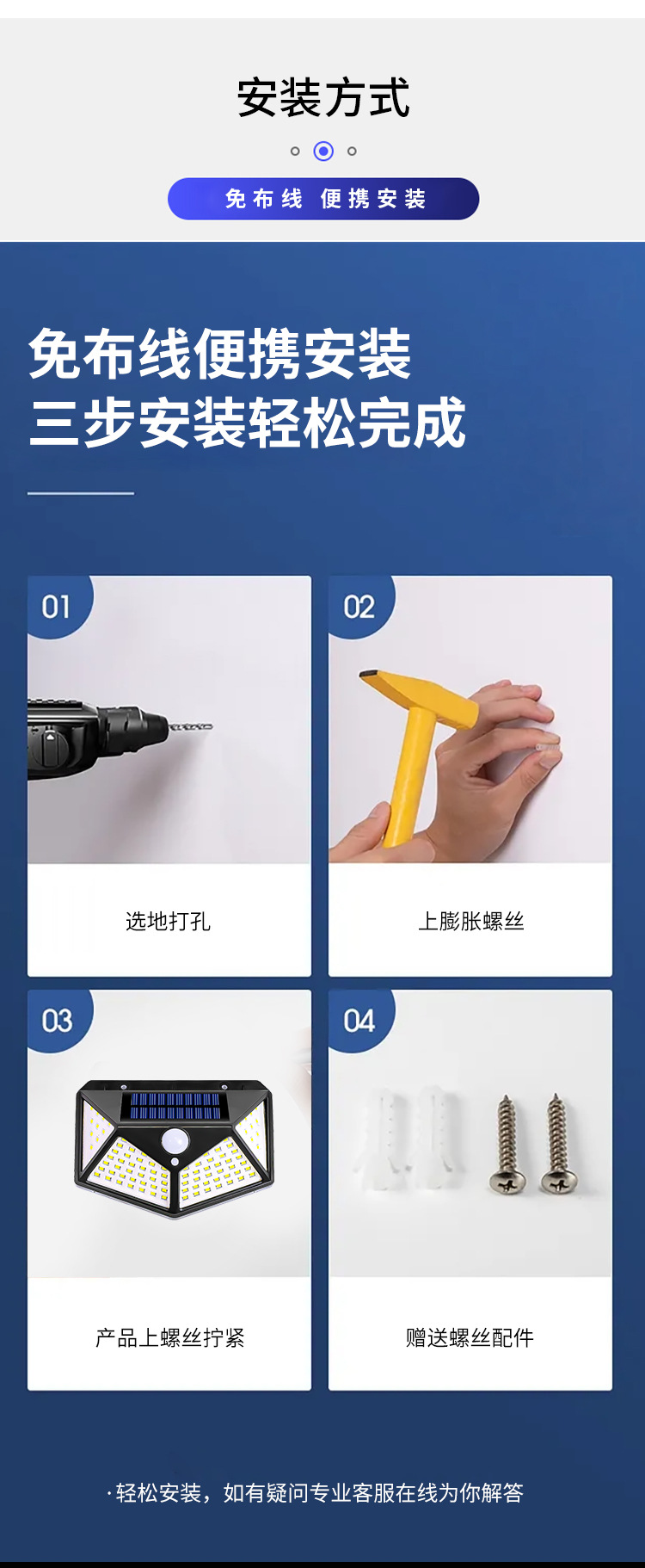 安装方式

免布线 便携安装

免布线便携安装
三步安装轻松完成

01

选地打孔

02

上膨胀螺丝

03

产品上螺丝拧紧

04

赠送螺丝配件

·轻松安装，如有疑问专业客服在线为你解答