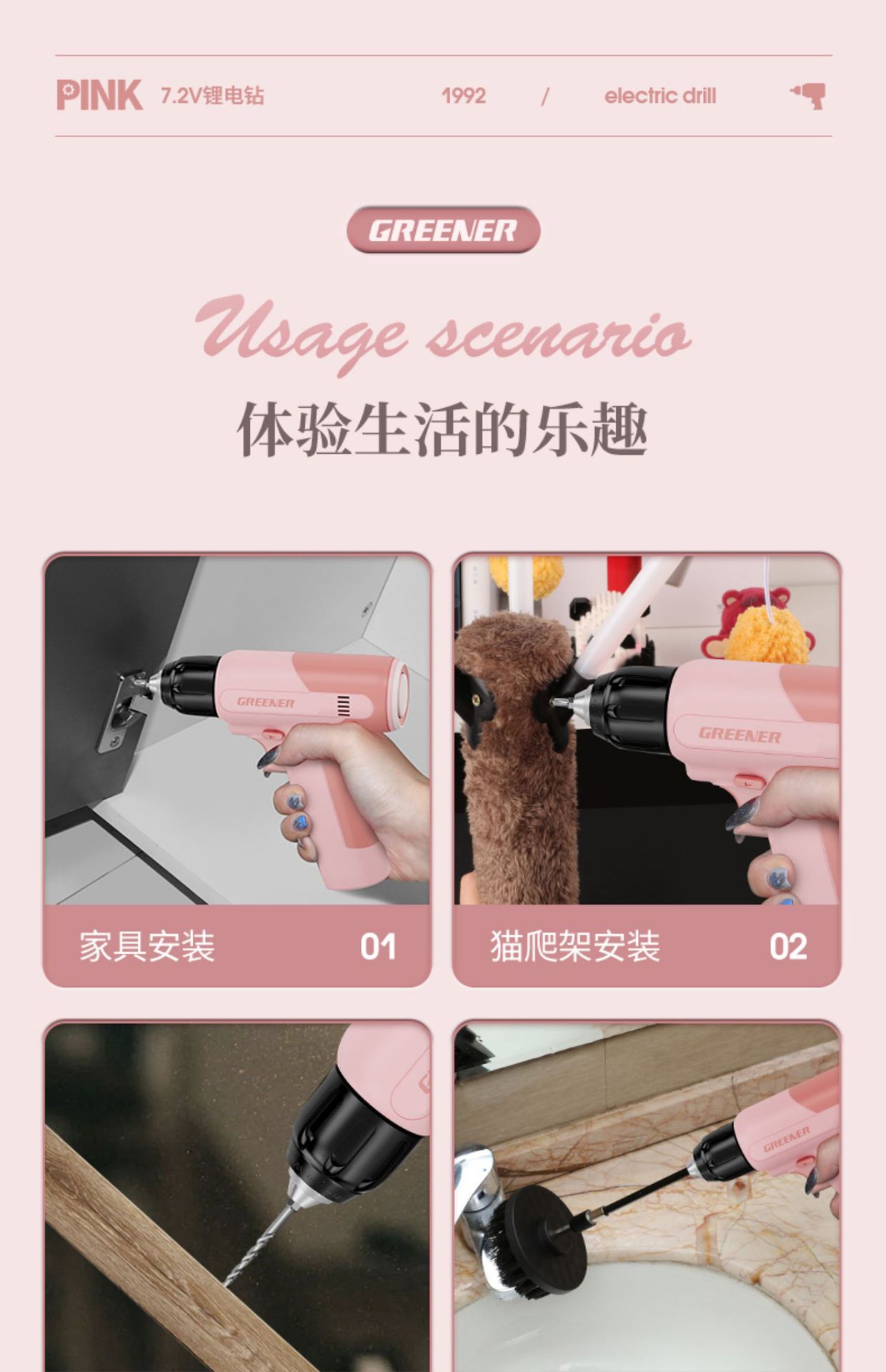 PINK 7.2V锂电钻 1992 / electric drill

GREENER

Usage scenario

体验生活的乐趣

GREENER

家具安装 01

GREENER

猫爬架安装 02

GREENER