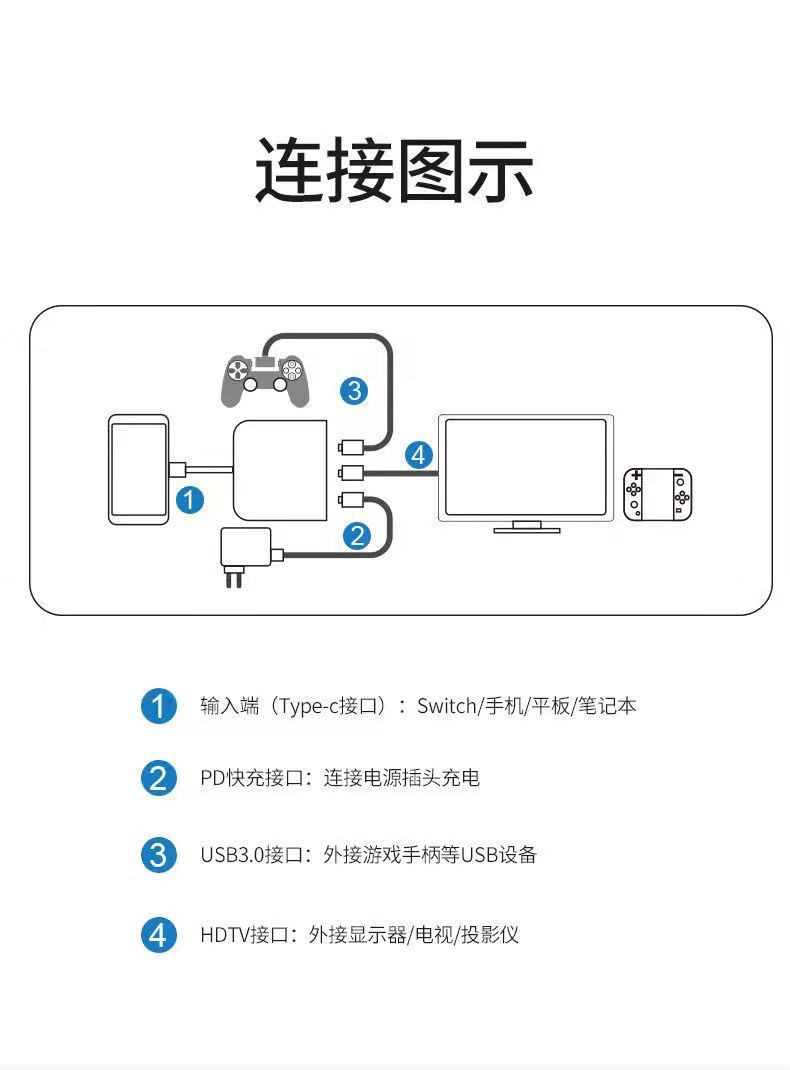 连接图示

3

4

1

2

1 输入端（Type-c接口）：Switch/手机/平板/笔记本

2 PD快充接口：连接电源插头充电

3 USB3.0接口：外接游戏手柄等USB设备

4 HDTV接口：外接显示器/电视/投影仪