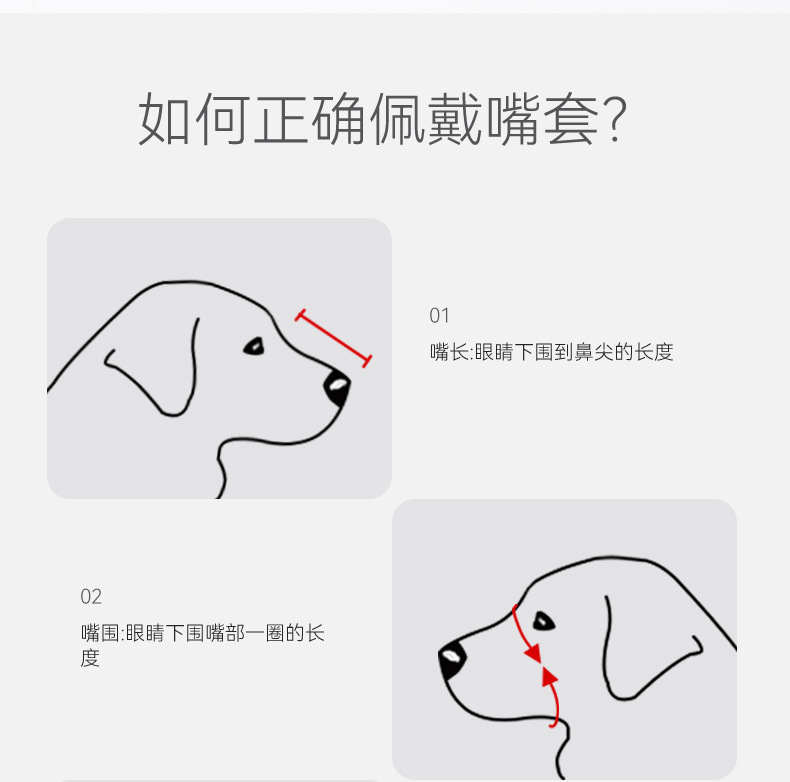 如何正确佩戴嘴套?

01

嘴长:眼睛下围到鼻尖的长度

02

嘴围:眼睛下围嘴部一圈的长度