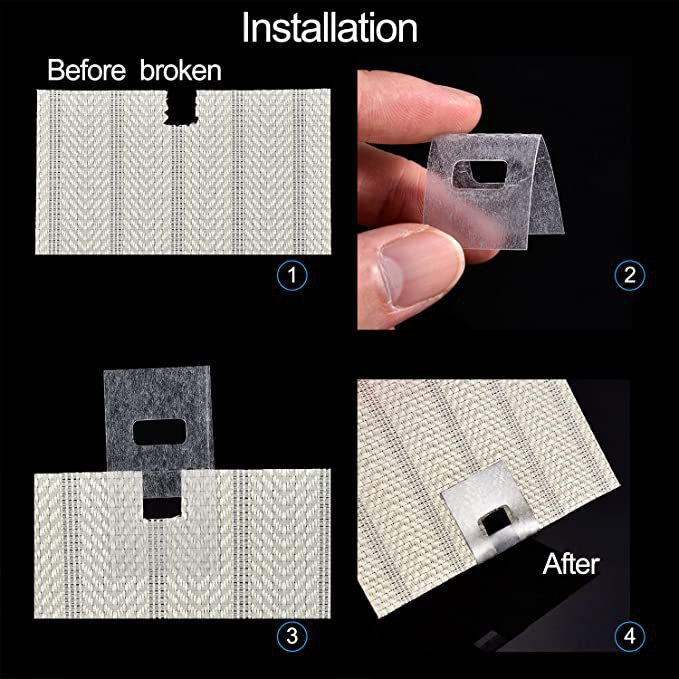 Installation

Before broken

1

2

3

After

4