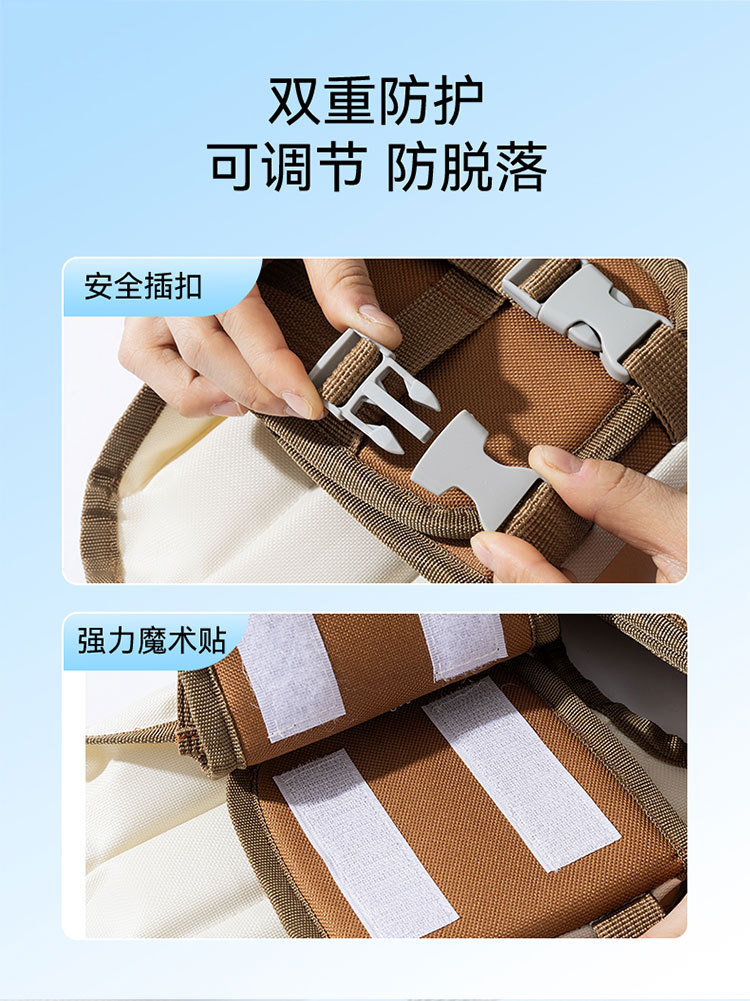 双重防护
可调节 防脱落

安全插扣

强力魔术贴