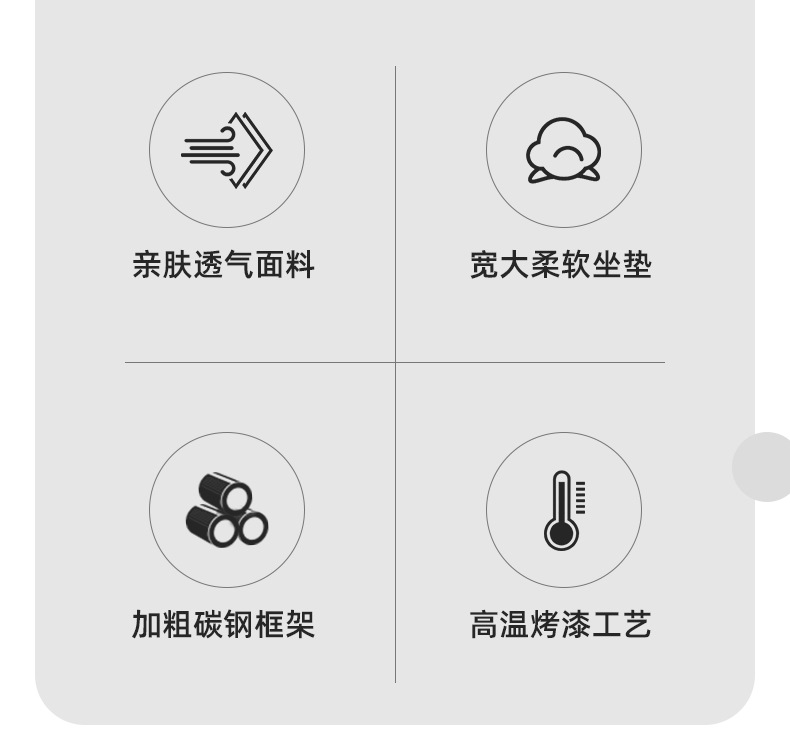 亲肤透气面料

宽大柔软坐垫

加粗碳钢框架

高温烤漆工艺