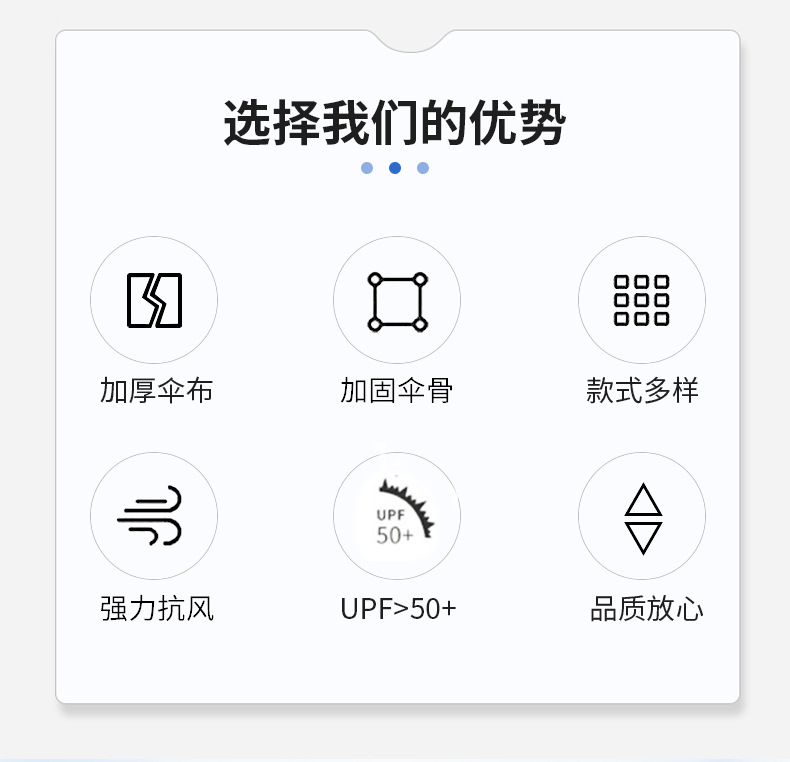 选择我们的优势

加厚伞布

加固伞骨

款式多样

强力抗风

UPF
50+

UPF>50+

品质放心