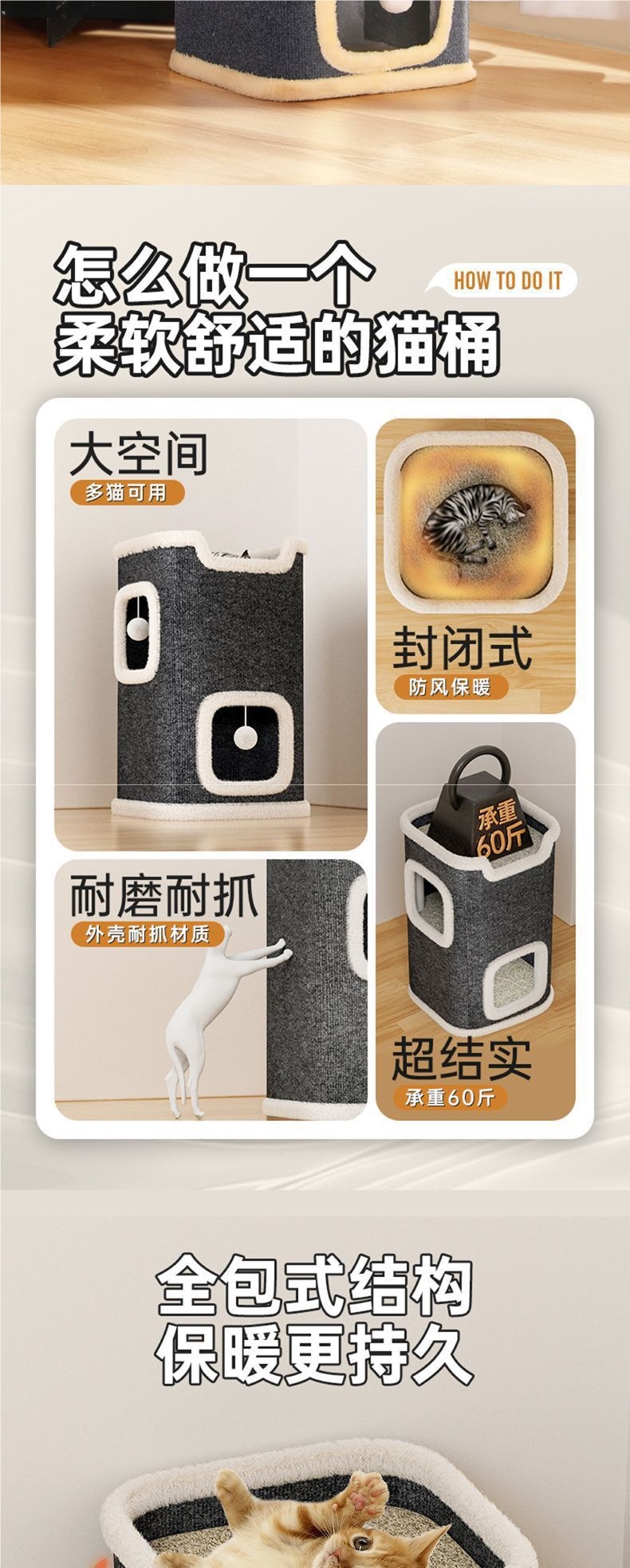 怎么做一个
柔软舒适的猫桶

HOW TO DO IT

大空间
多猫可用

封闭式
防风保暖

承重
60斤

耐磨耐抓
外壳耐抓材质

超结实
承重60斤

全包式结构
保暖更持久